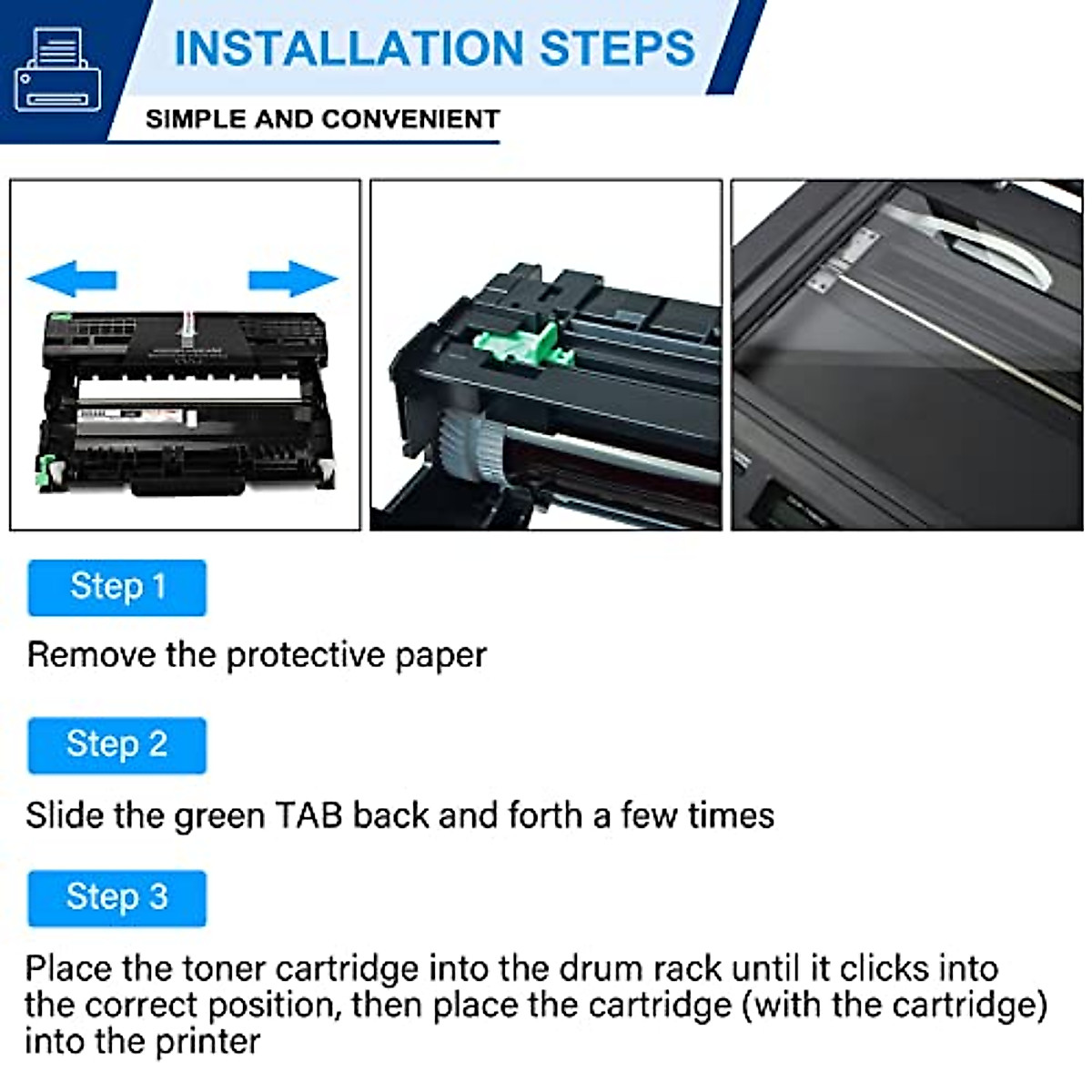 INSTALLATION STEPS

SIMPLE AND CONVENIENT

Step 1

Remove the protective paper

Step 2

Slide the green TAB back and forth a few times

Step 3

Place the toner cartridge into the drum rack until it clicks into the correct position, then place the cartridge (with the cartridge) into the printer