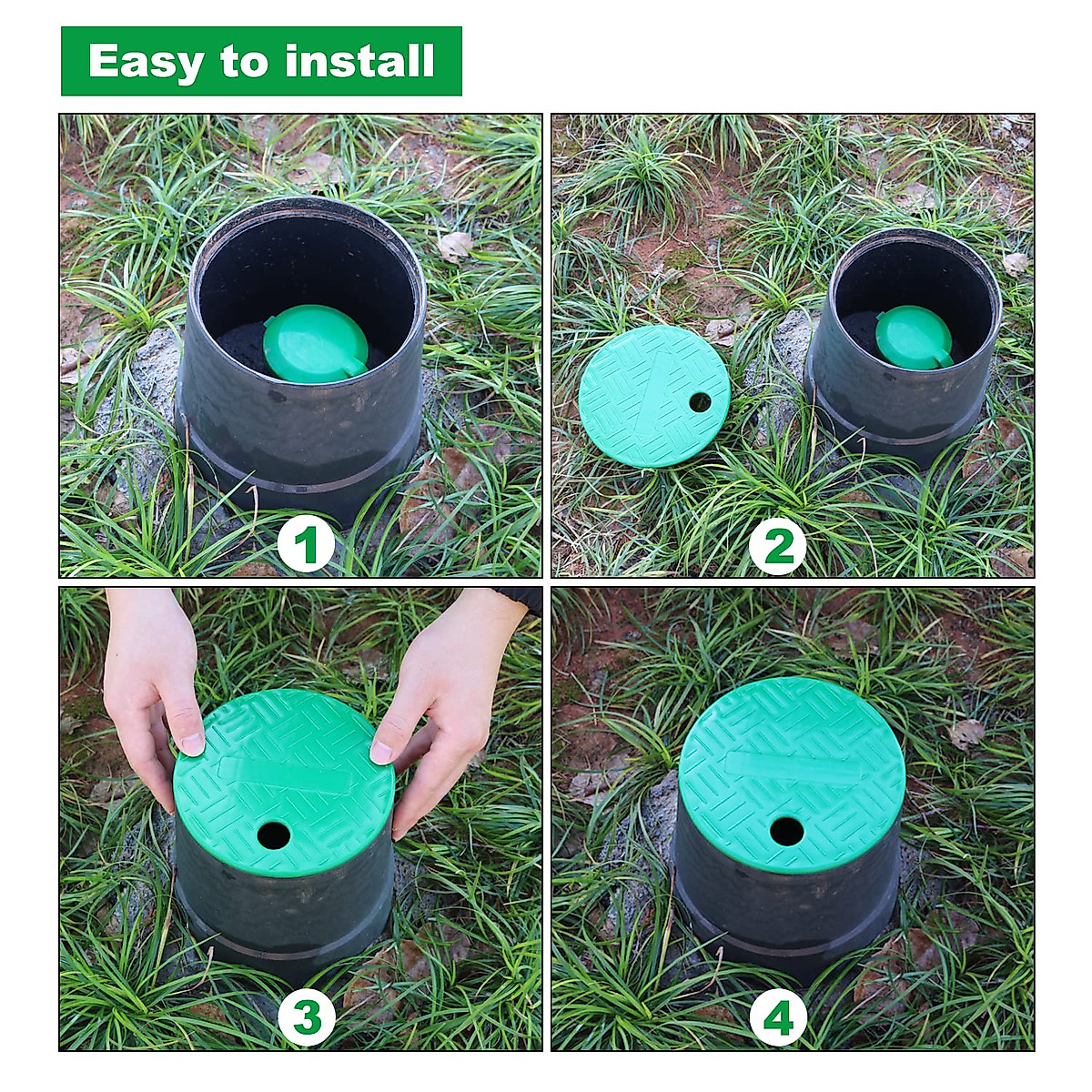 Easy to install

1

2

3

4