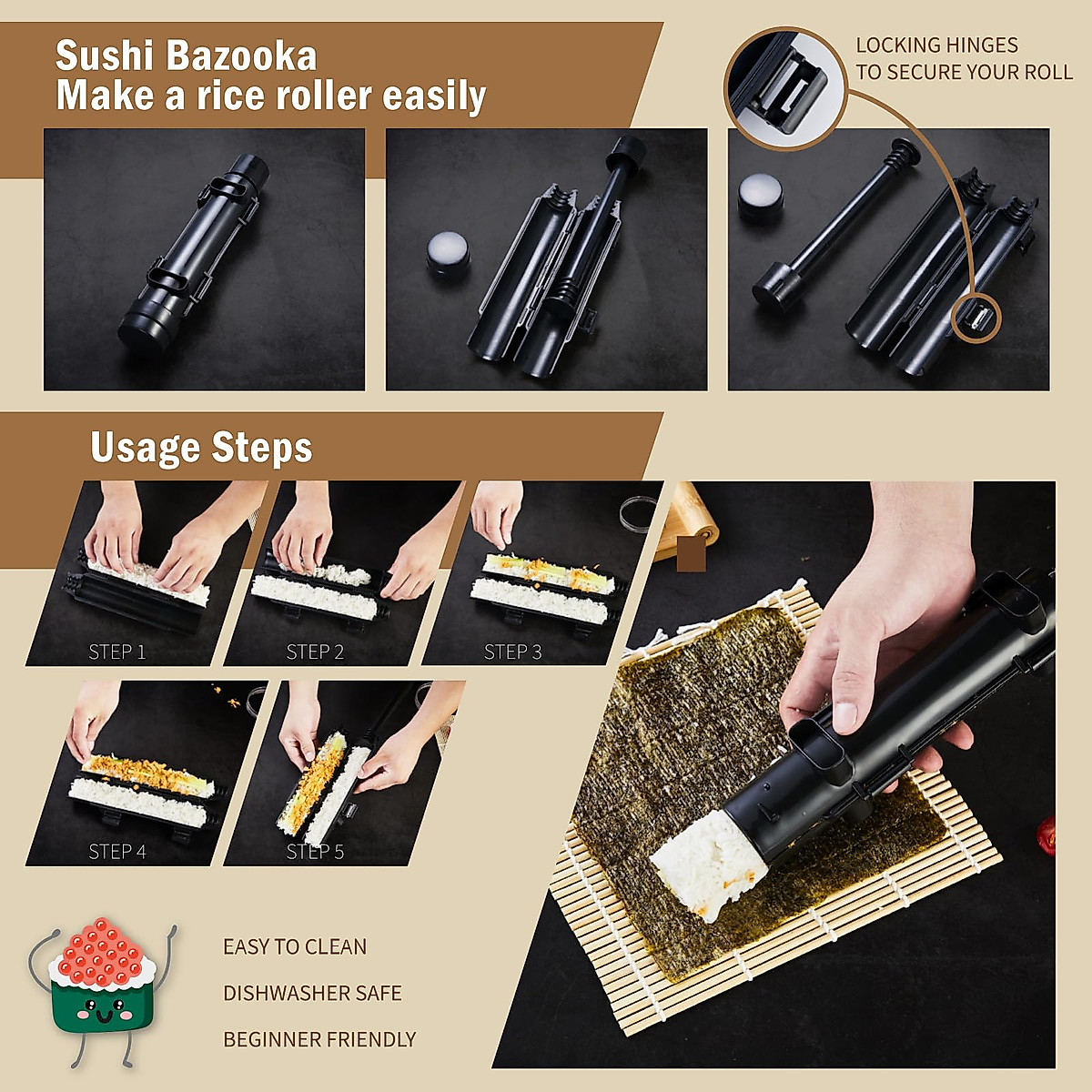 Sushi Bazooka
Make a rice roller easily

LOCKING HINGES
TO SECURE YOUR ROLL

Usage Steps

STEP 1

STEP 2

STEP 3

STEP 4

STEP 5

EASY TO CLEAN

DISHWASHER SAFE

BEGINNER FRIENDLY