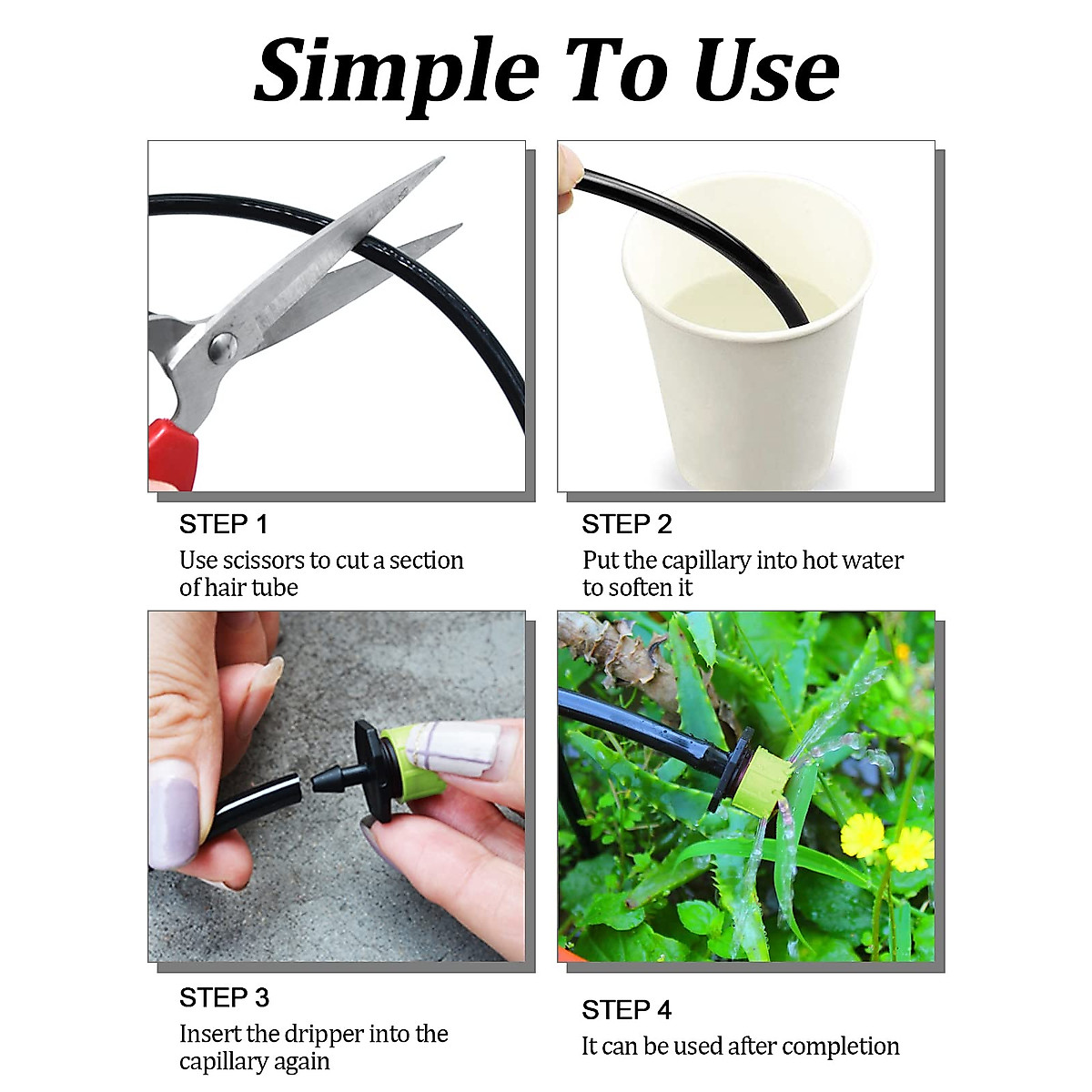 Simple To Use

STEP 1
Use scissors to cut a section of hair tube

STEP 2
Put the capillary into hot water to soften it

STEP 3
Insert the dripper into the capillary again

STEP 4
It can be used after completion