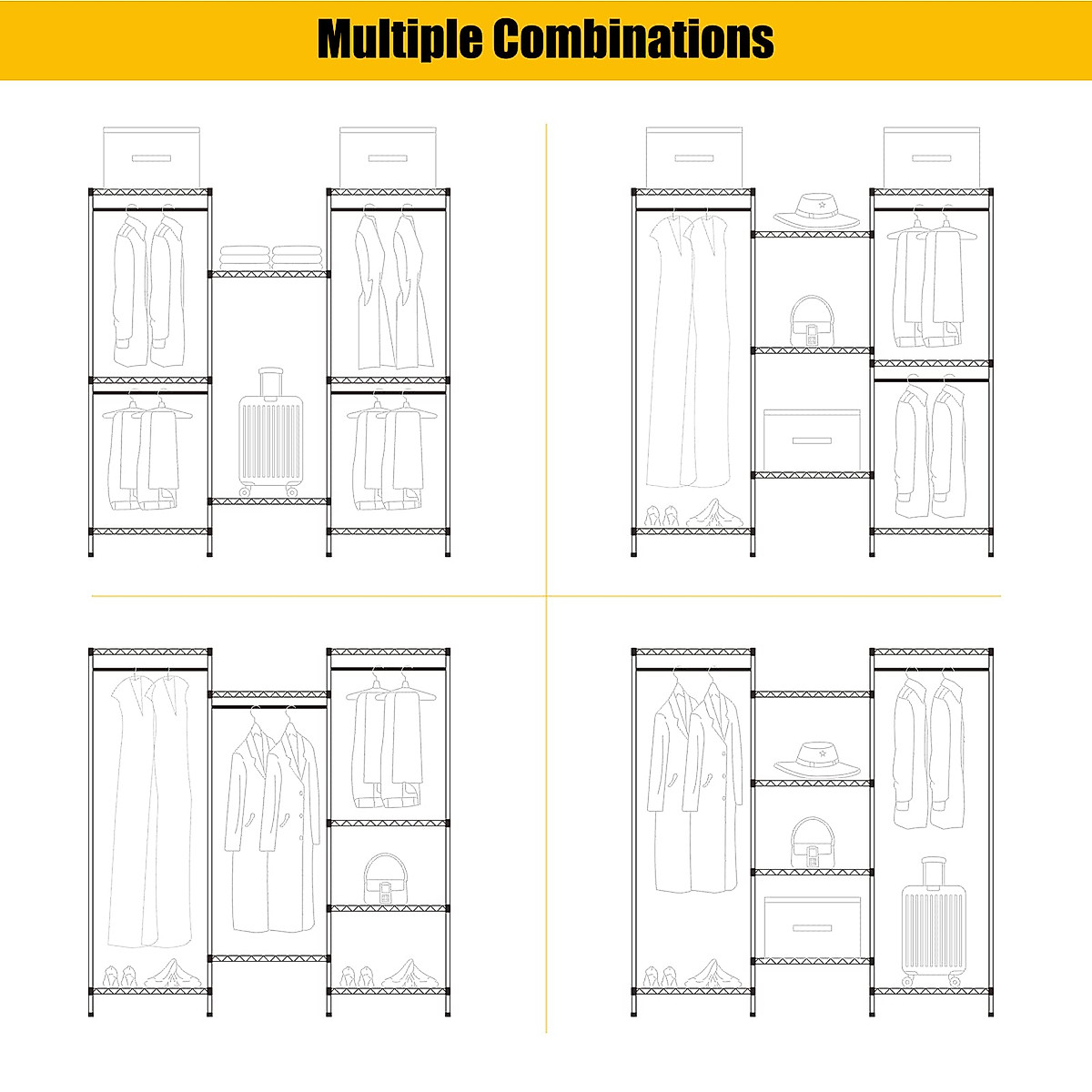 Multiple Combinations