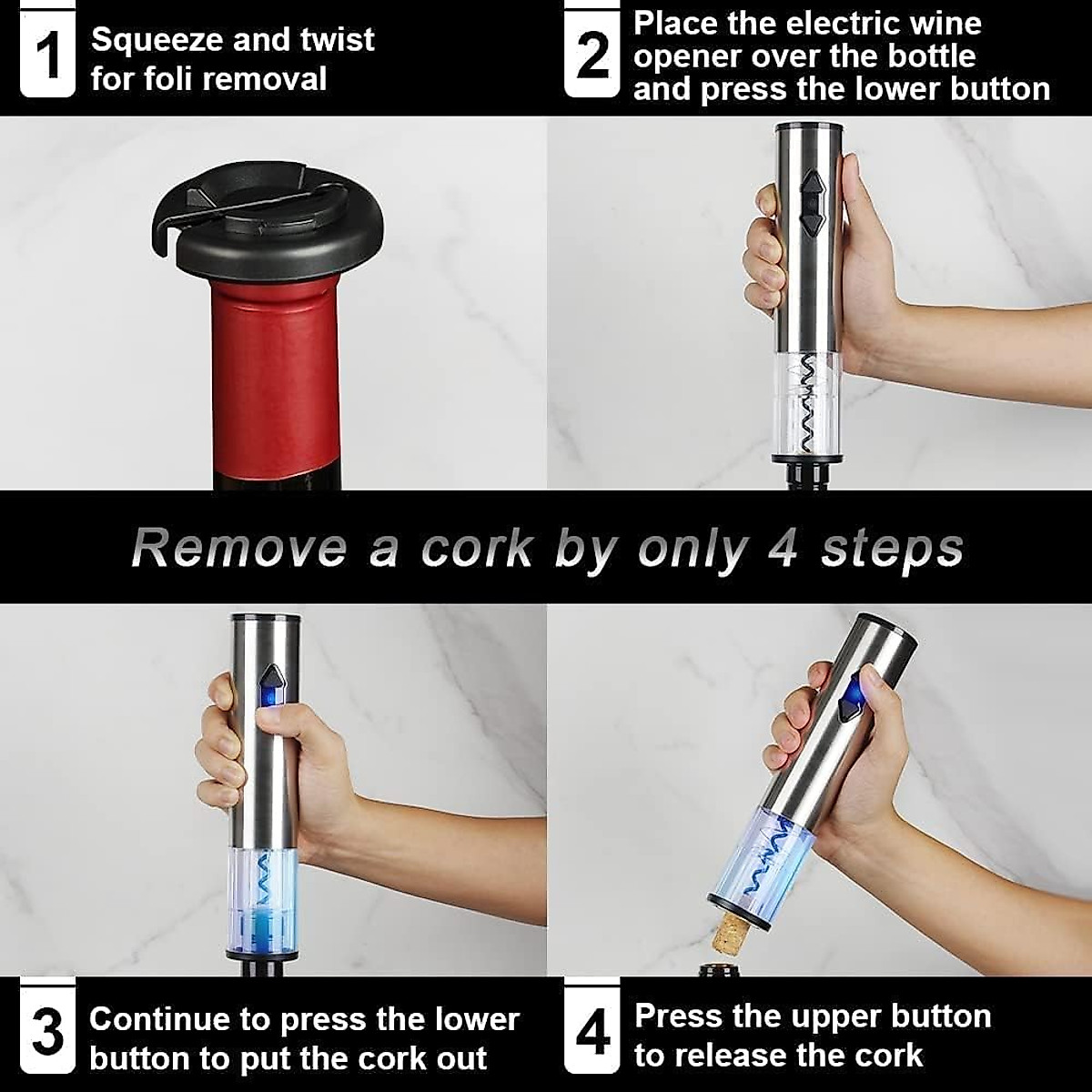 1 Squeeze and twist for foli removal

2 Place the electric wine opener over the bottle and press the lower button

Remove a cork by only 4 steps

3 Continue to press the lower button to put the cork out

4 Press the upper button to release the cork