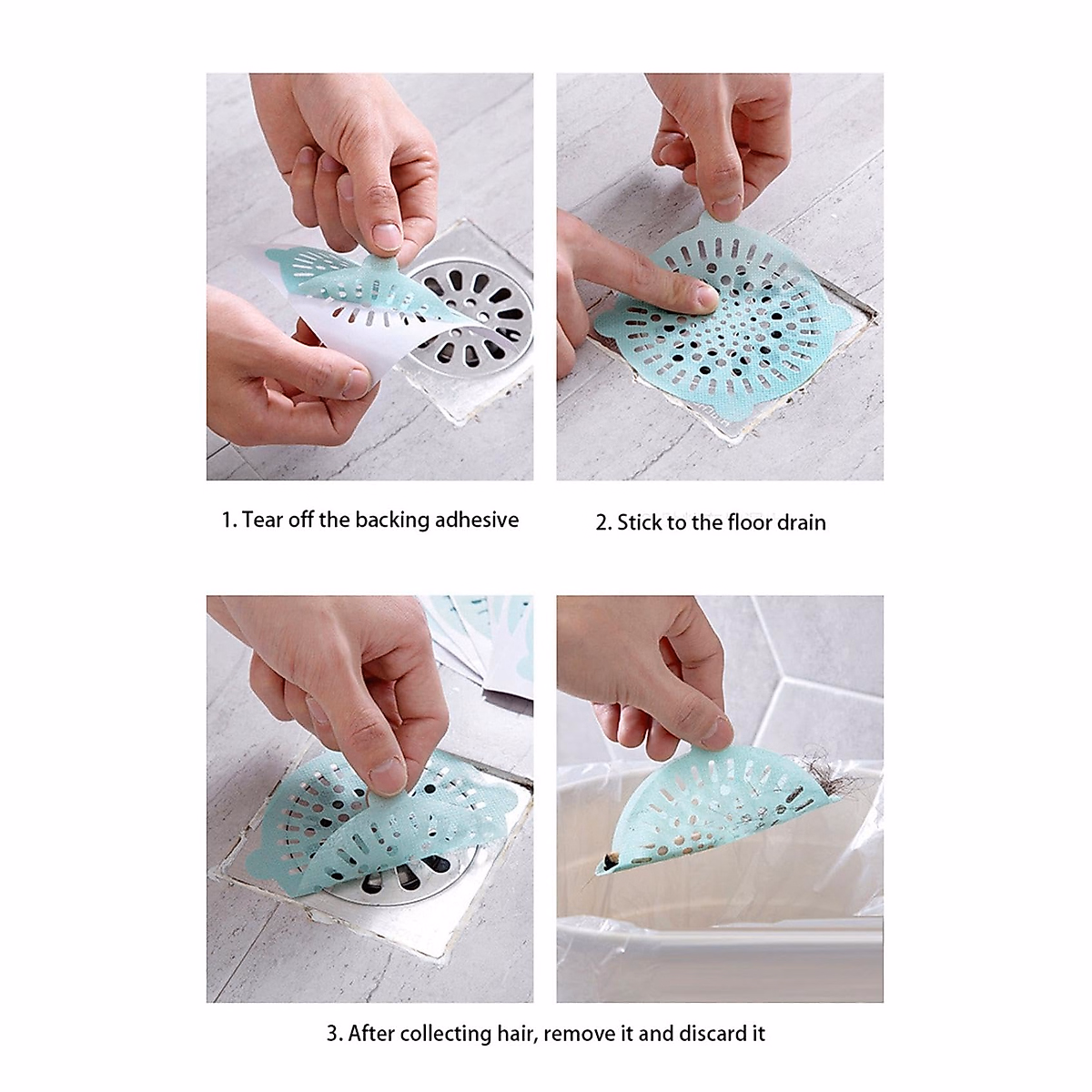 1. Tear off the backing adhesive

2. Stick to the floor drain

3. After collecting hair, remove it and discard it