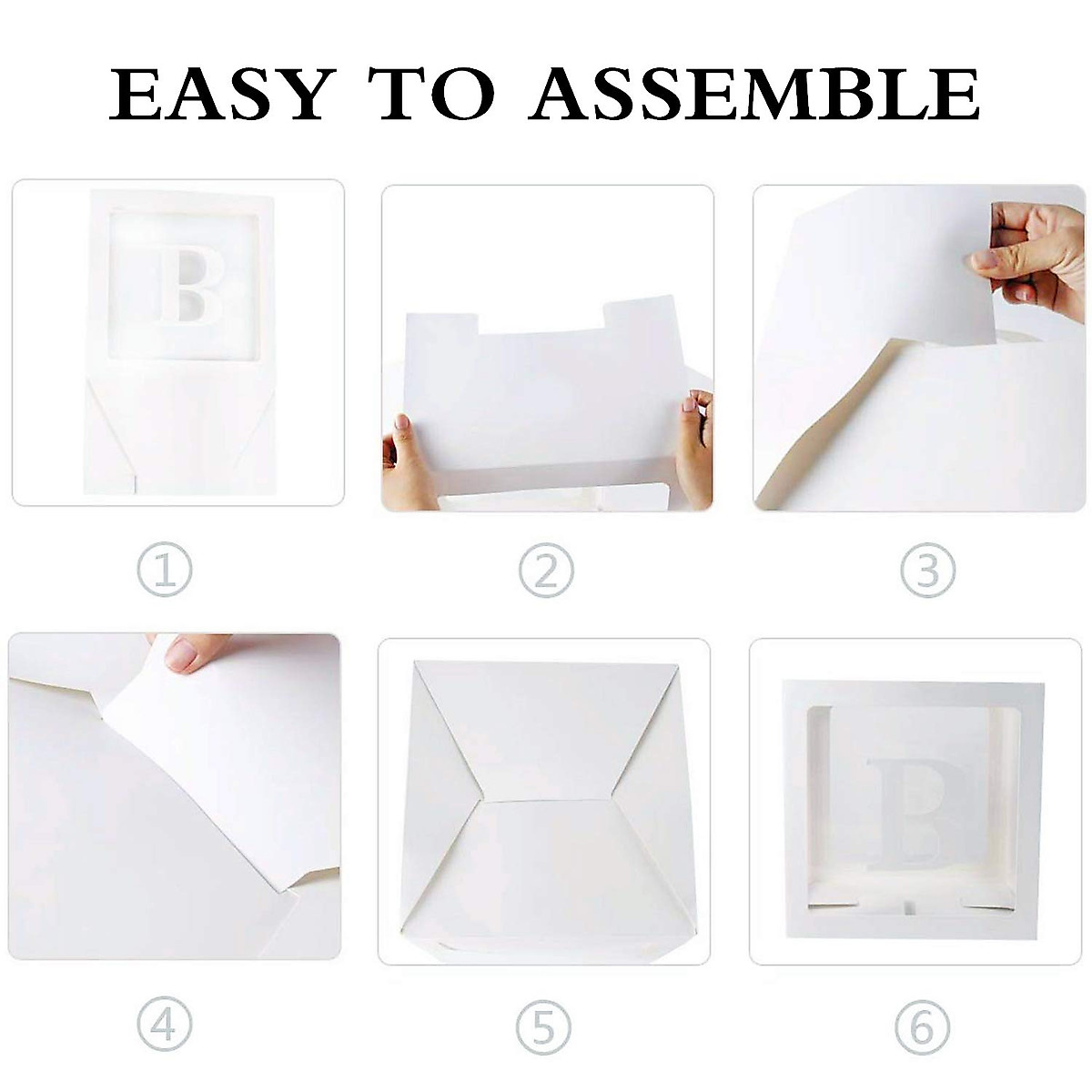 EASY TO ASSEMBLE

B

①

②

③

④

⑤

B

⑥