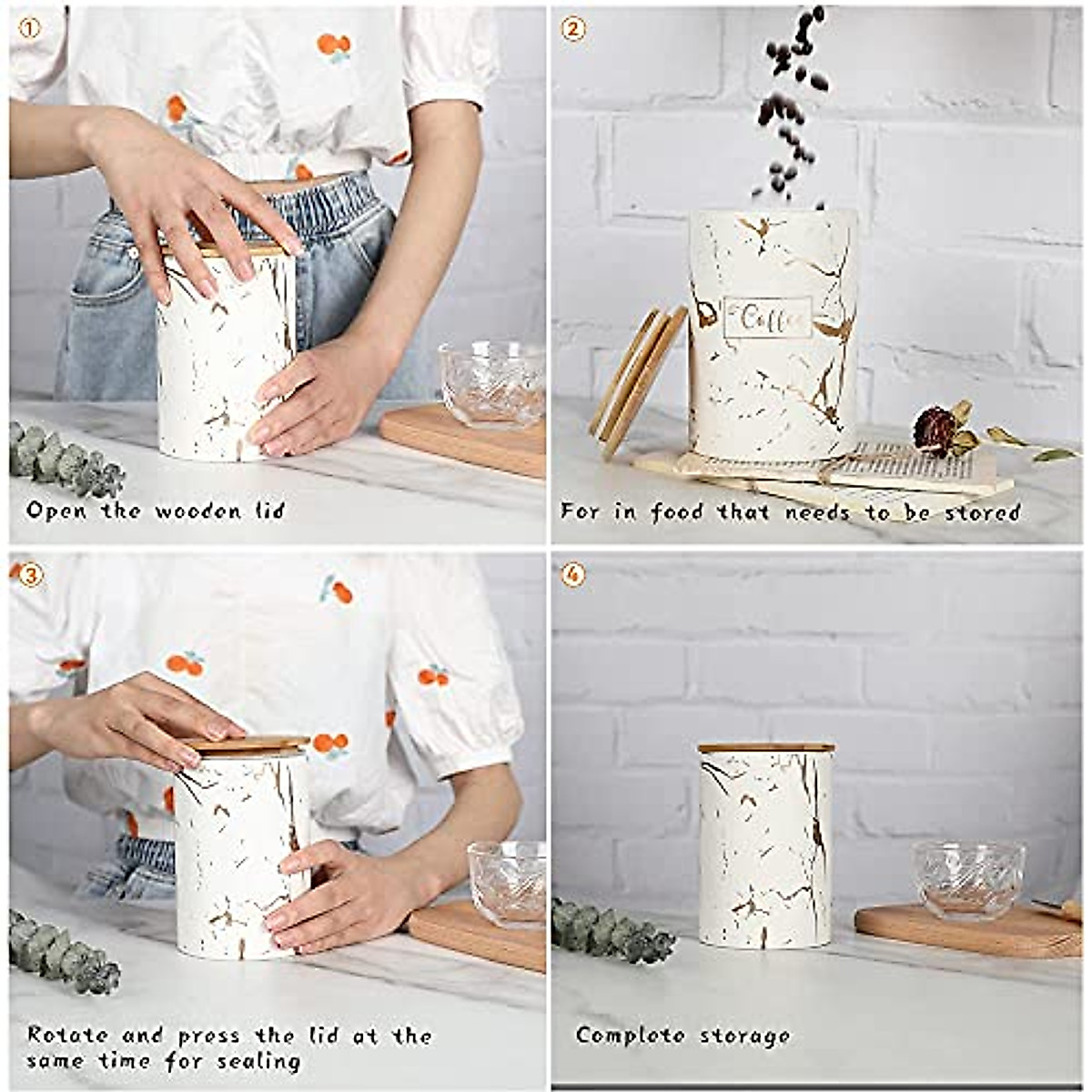 ①

Open the wooden lid

②

Coffee

For in food that needs to be stored

③

Rotate and press the lid at the same time for sealing

④

Complete storage