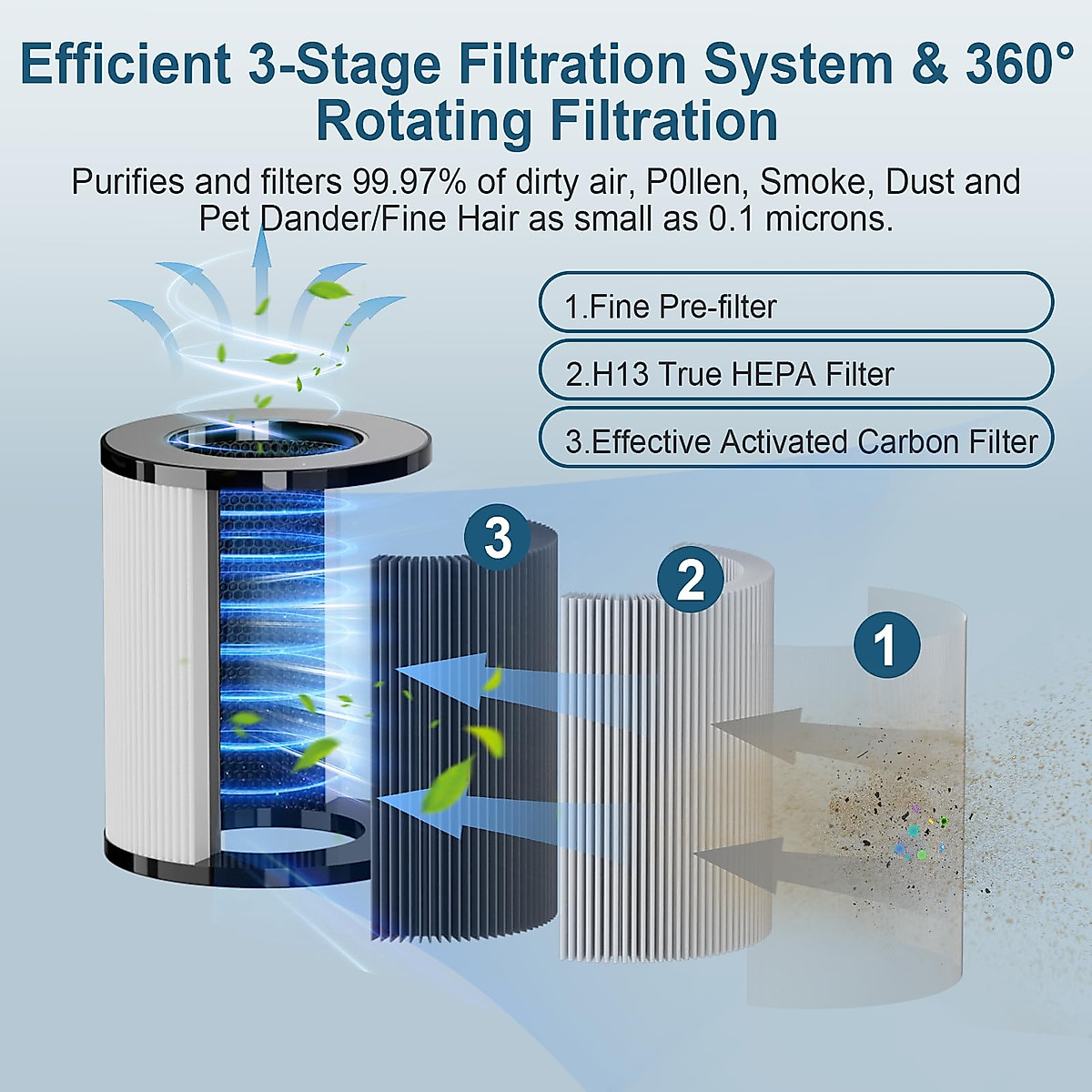 Efficient 3-Stage Filtration System & 360° Rotating Filtration

Purifies and filters 99.97% of dirty air, P0llen, Smoke, Dust and Pet Dander/Fine Hair as small as 0.1 microns.

1.Fine Pre-filter

2.H13 True HEPA Filter

3.Effective Activated Carbon Filter

3

2

1