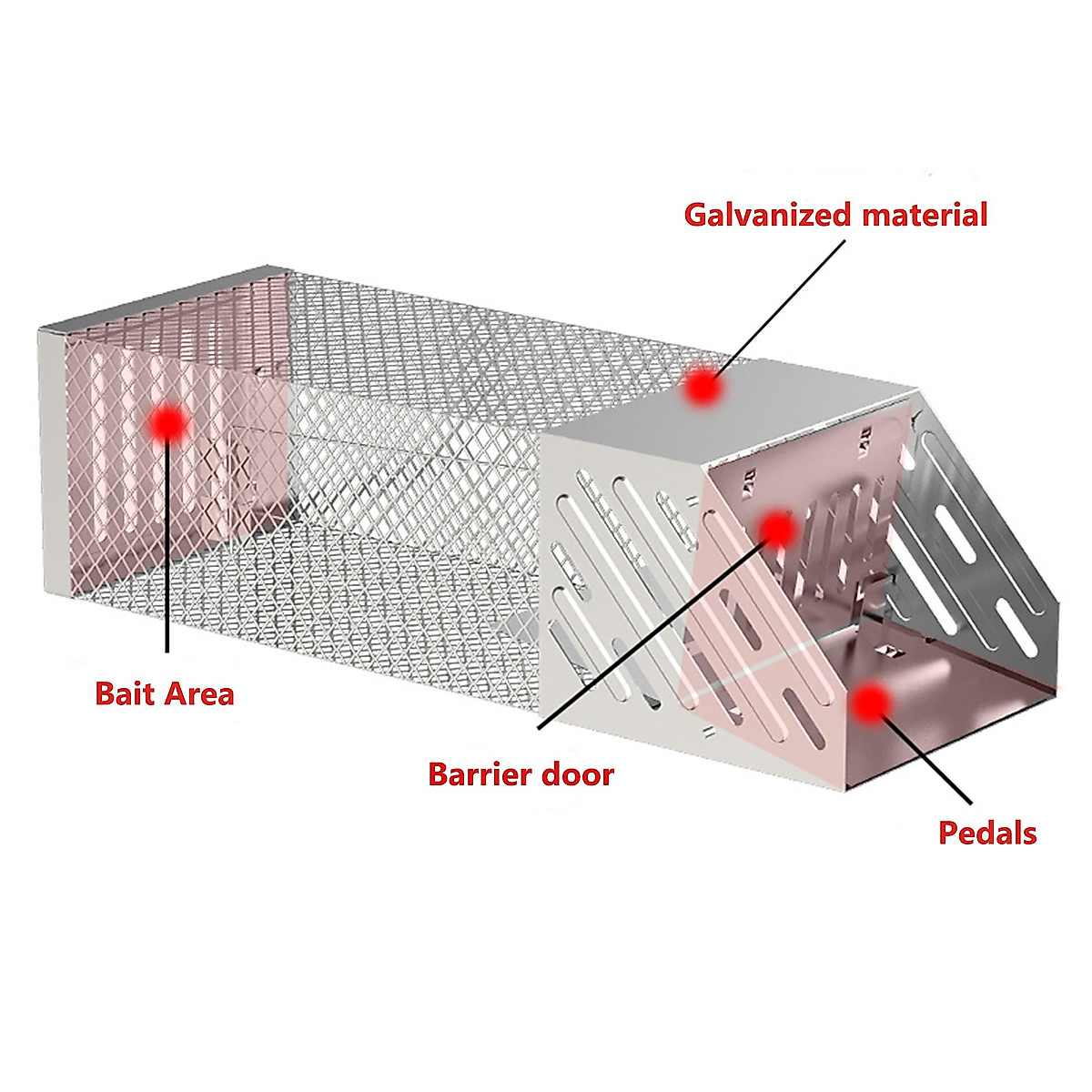 Galvanized material

Bait Area

Barrier door

Pedals