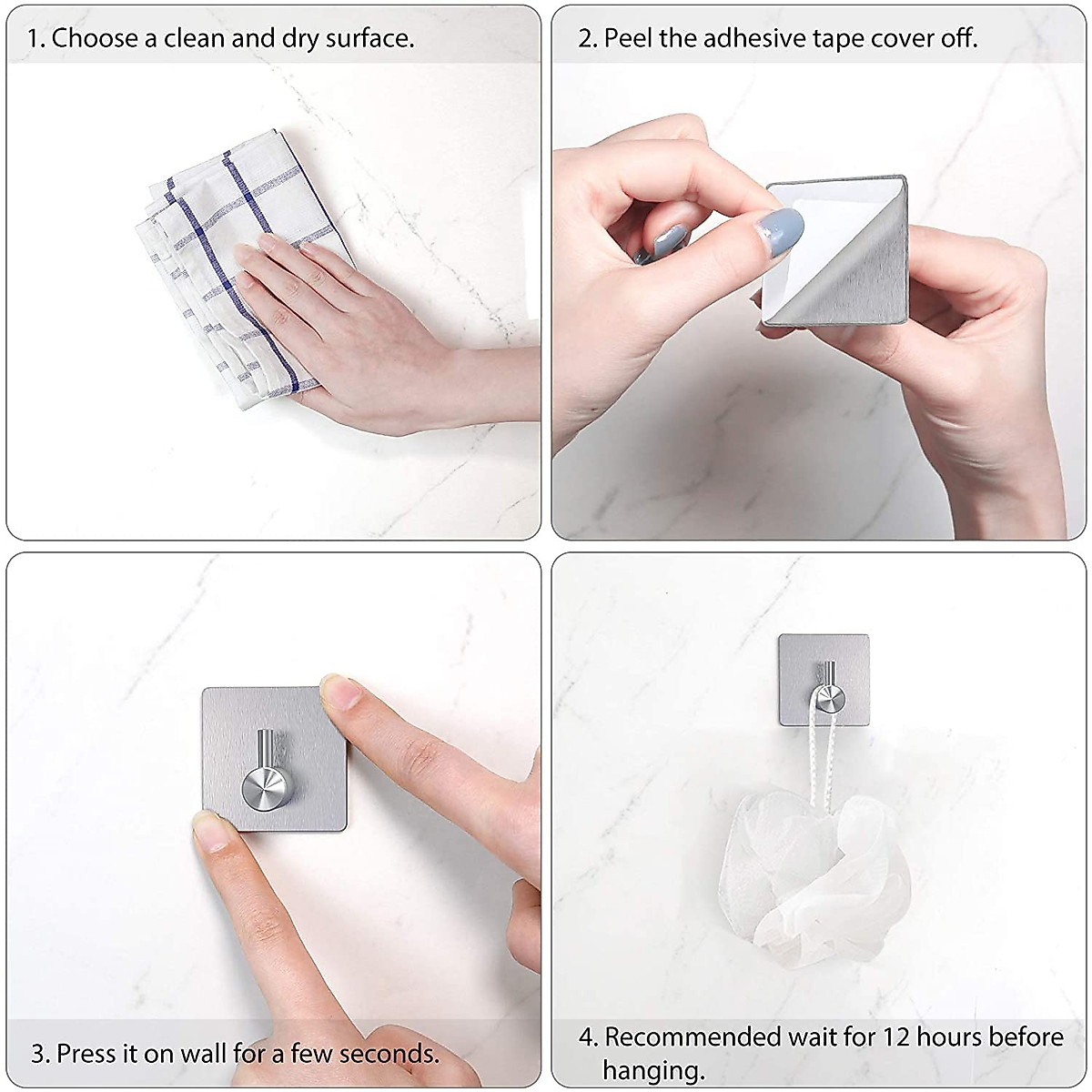 1. Choose a clean and dry surface.

2. Peel the adhesive tape cover off.

3. Press it on wall for a few seconds.

4. Recommended wait for 12 hours before hanging.