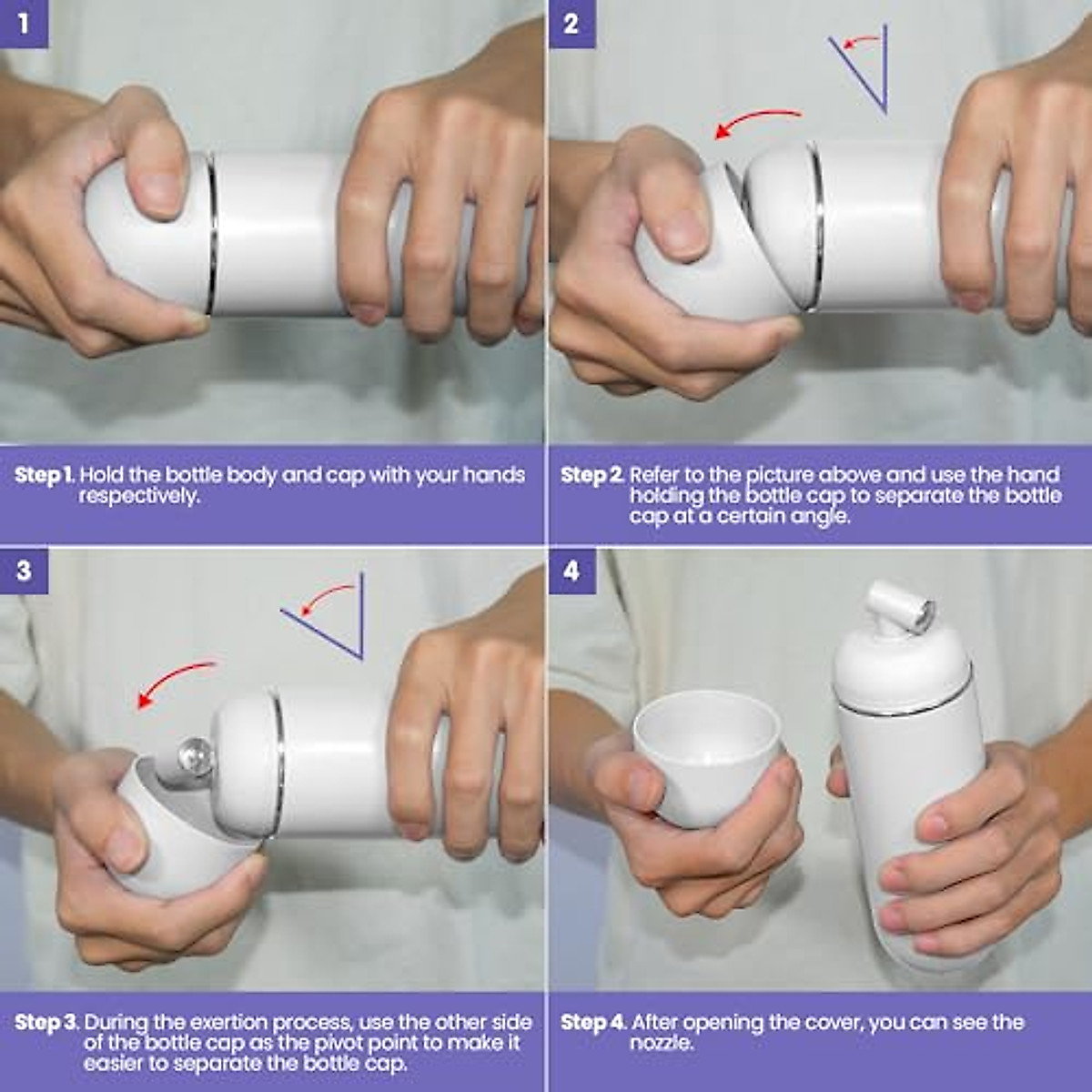 1

Step 1. Hold the bottle body and cap with your hands respectively.

2

Step 2. Refer to the picture above and use the hand holding the bottle cap to separate the bottle cap at a certain angle.

3

Step 3. During the exertion process, use the other side of the bottle cap as the pivot point to make it easier to separate the bottle cap.

4

Step 4. After opening the cover, you can see the nozzle.