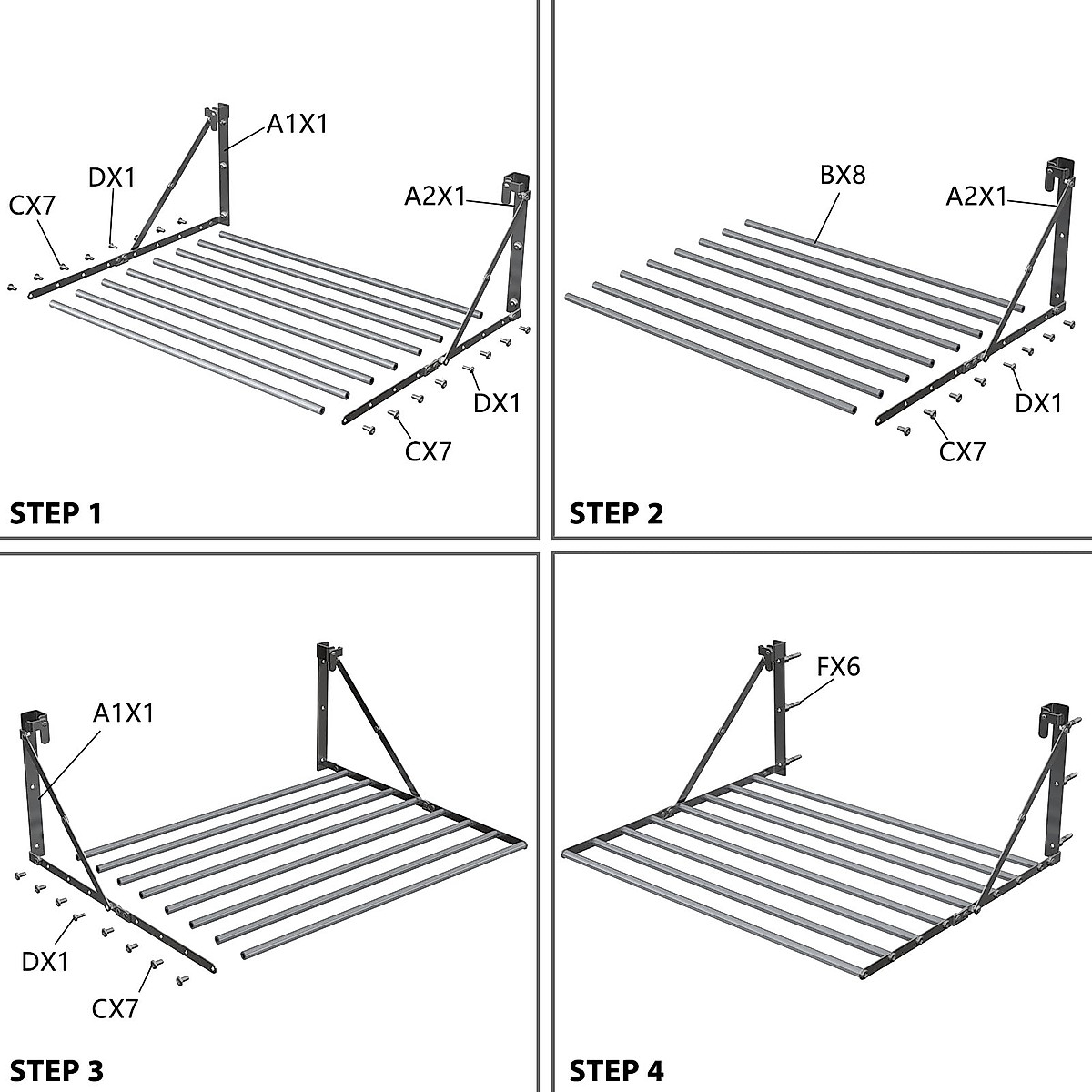 A1X1
DX1
CX7
A2X1
DX1
CX7
STEP 1

BX8
A2X1
DX1
CX7
STEP 2

A1X1
DX1
CX7
STEP 3

FX6
STEP 4