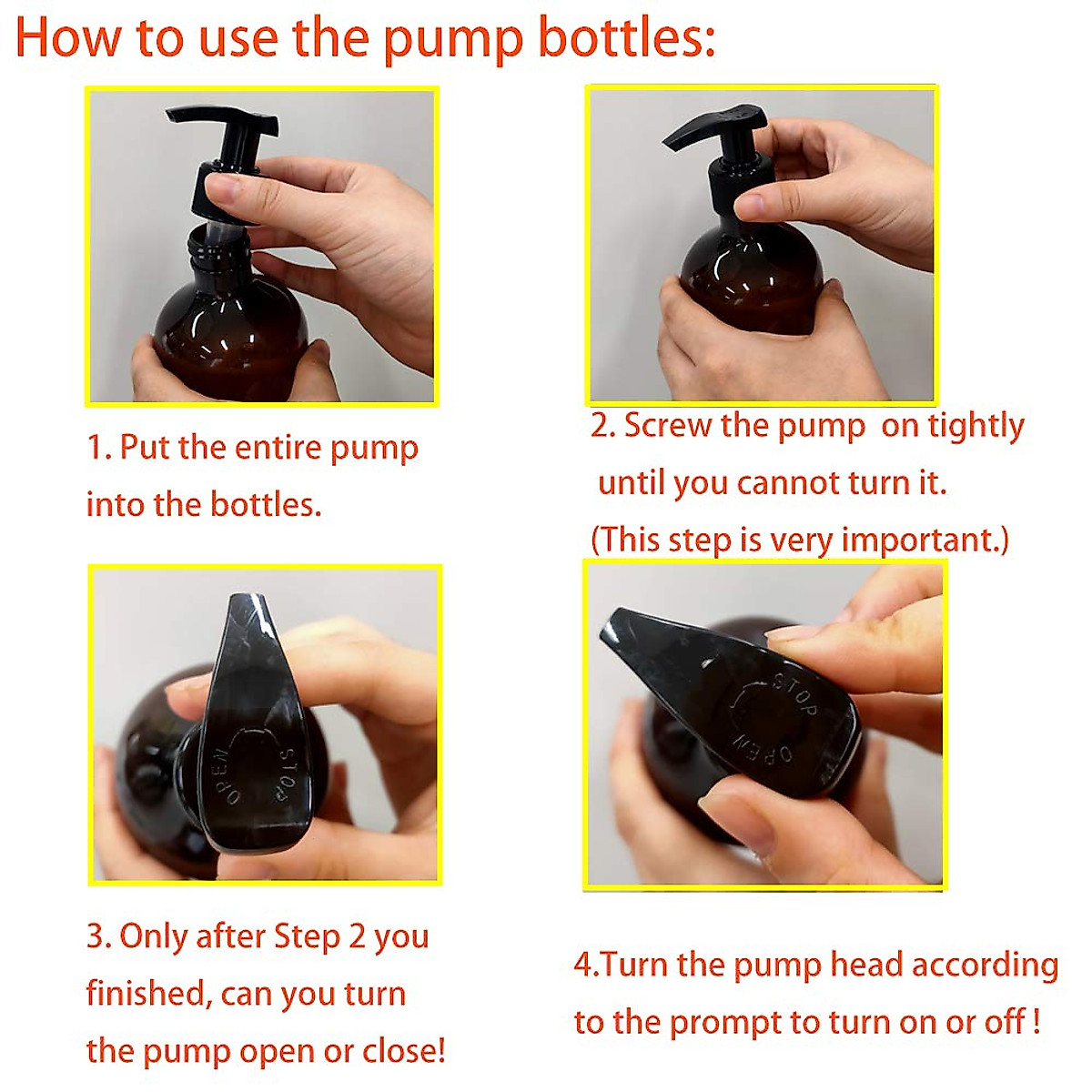 How to use the pump bottles:

1. Put the entire pump into the bottles.

2. Screw the pump on tightly until you cannot turn it. (This step is very important.)

OPEN STOP

STOP OPEN

3. Only after Step 2 you finished, can you turn the pump open or close!

4.Turn the pump head according to the prompt to turn on or off !