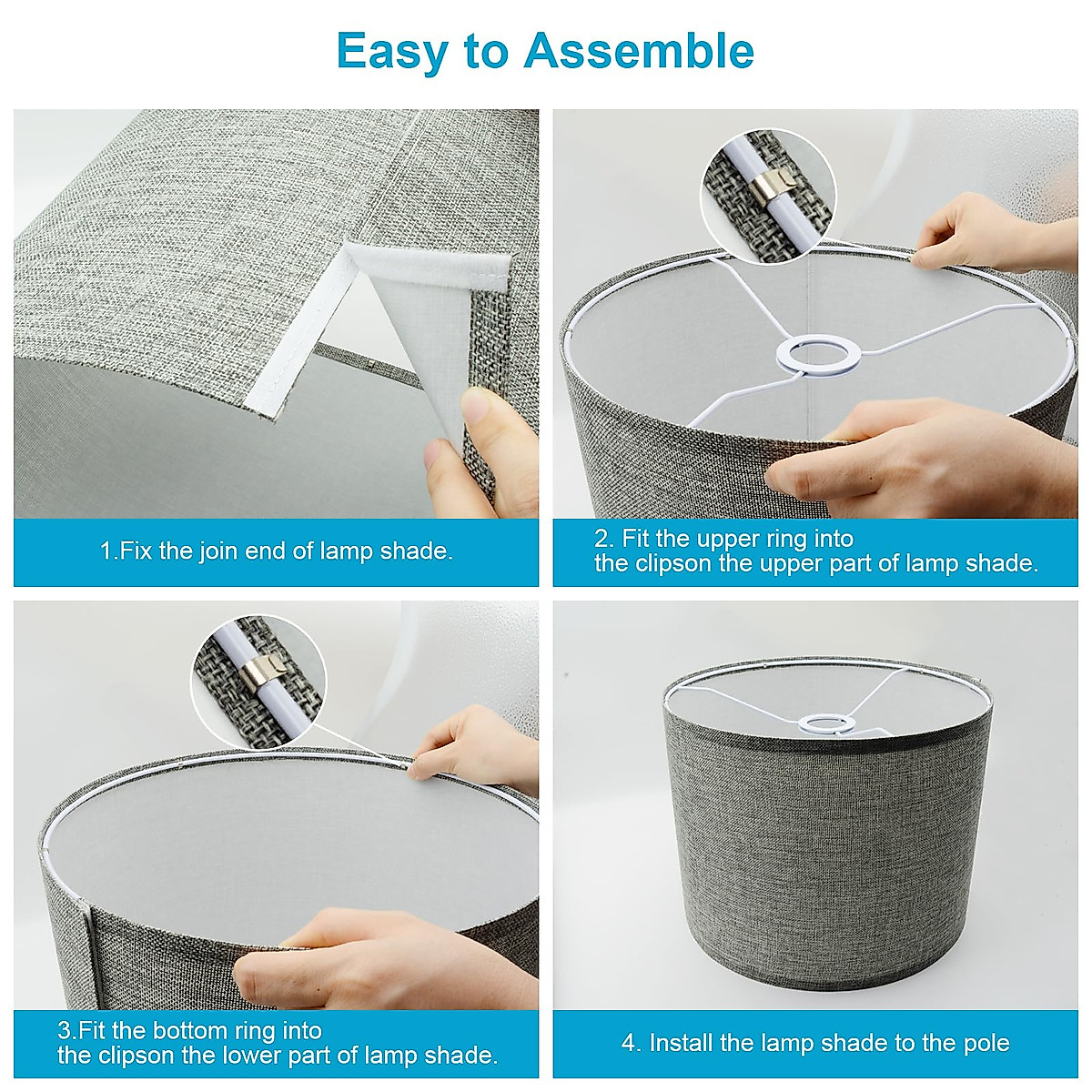 Easy to Assemble

1.Fix the join end of lamp shade.

2. Fit the upper ring into the clipson the upper part of lamp shade.

3.Fit the bottom ring into the clipson the lower part of lamp shade.

4. Install the lamp shade to the pole