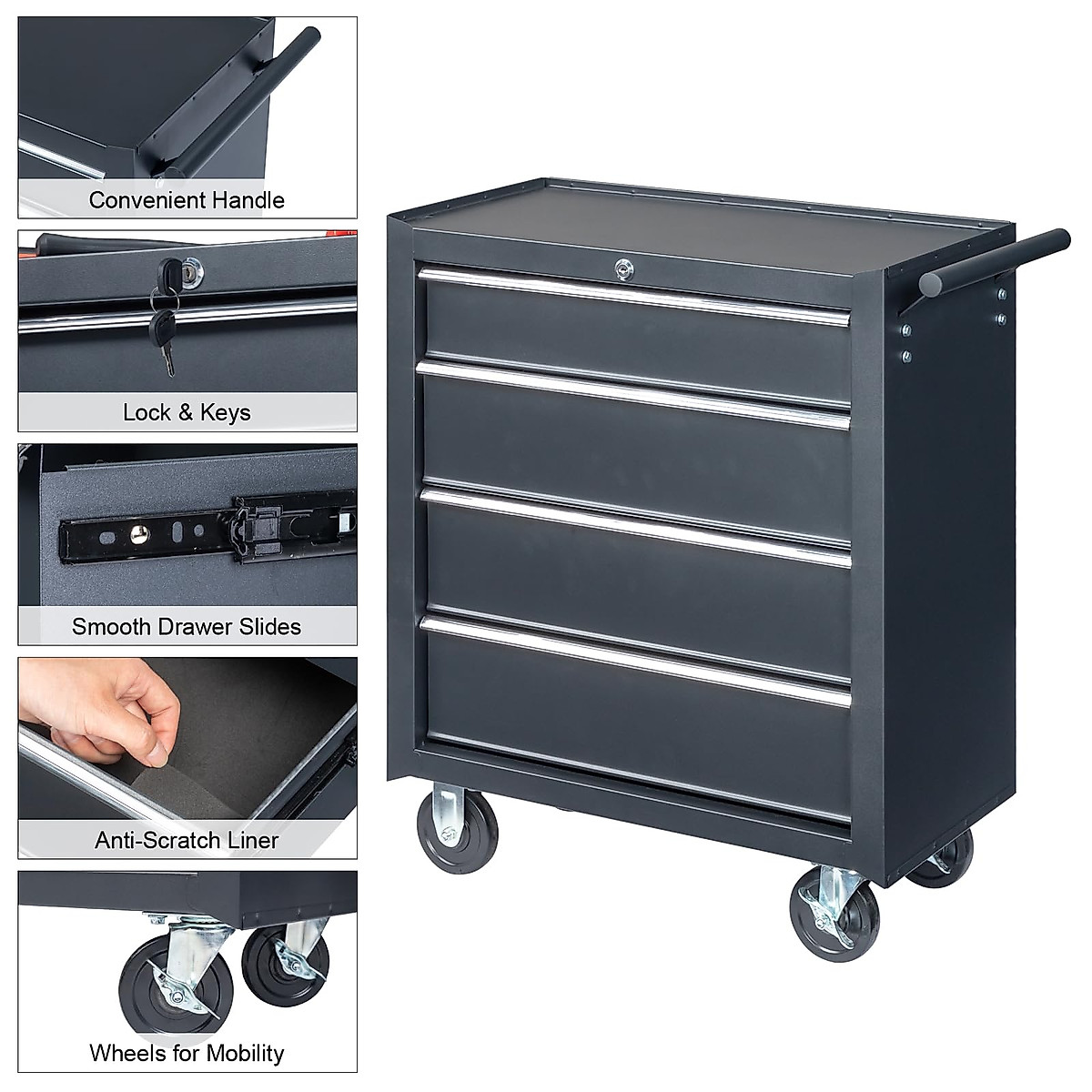 Convenient Handle

Lock & Keys

Smooth Drawer Slides

Anti-Scratch Liner

Wheels for Mobility