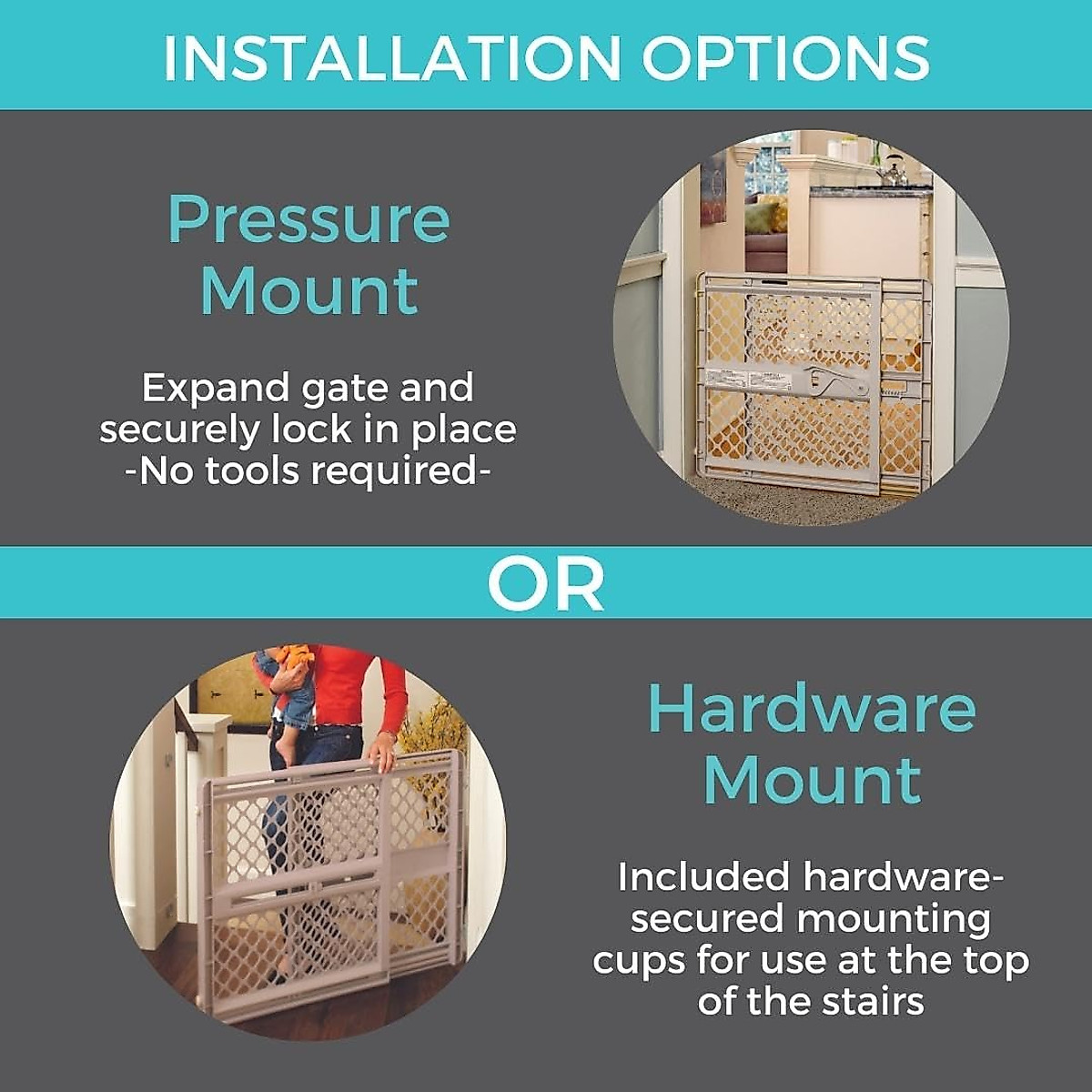 INSTALLATION OPTIONS

Pressure Mount

Expand gate and securely lock in place -No tools required-

OR

Hardware Mount

Included hardware-secured mounting cups for use at the top of the stairs