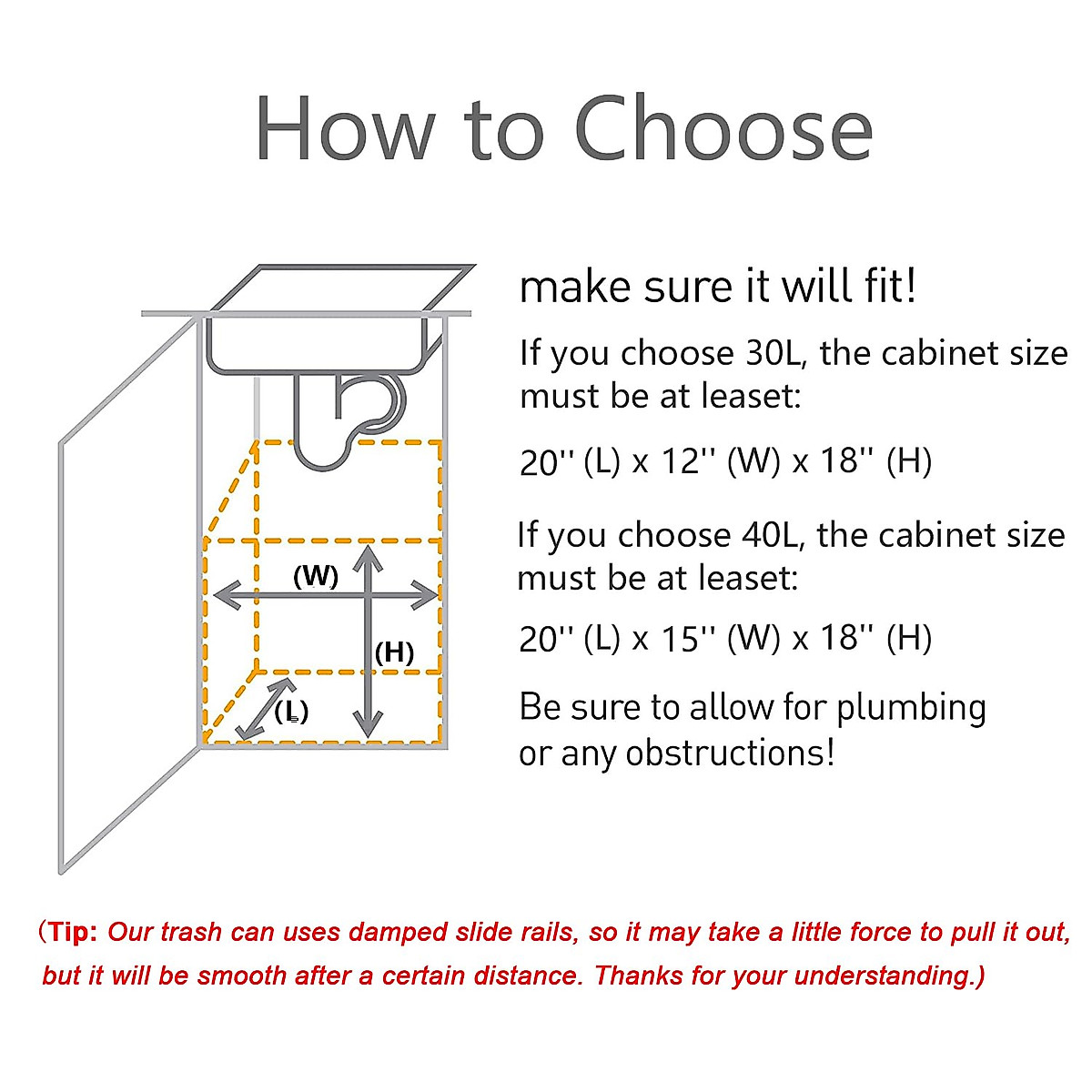 How to Choose

(W)

(H)

(L)

make sure it will fit!

If you choose 30L, the cabinet size must be at leaset:

20'' (L) x 12'' (W) x 18'' (H)

If you choose 40L, the cabinet size must be at leaset:

20'' (L) x 15'' (W) x 18'' (H)

Be sure to allow for plumbing or any obstructions!

（Tip: Our trash can uses damped slide rails, so it may take a little force to pull it out, but it will be smooth after a certain distance. Thanks for your understanding.)