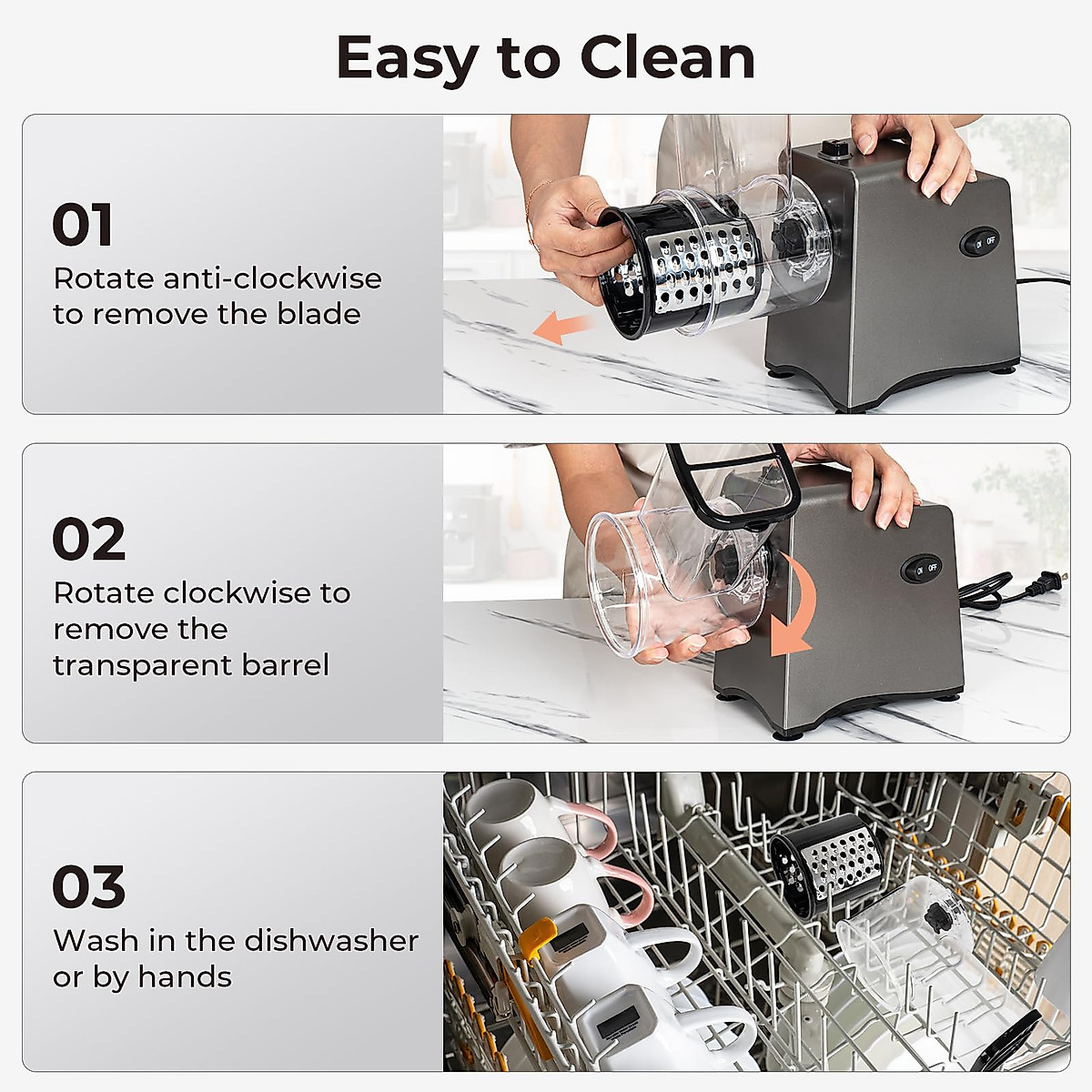 Easy to Clean

01
Rotate anti-clockwise to remove the blade

ON OFF

02
Rotate clockwise to remove the transparent barrel

ON OFF

03
Wash in the dishwasher or by hands