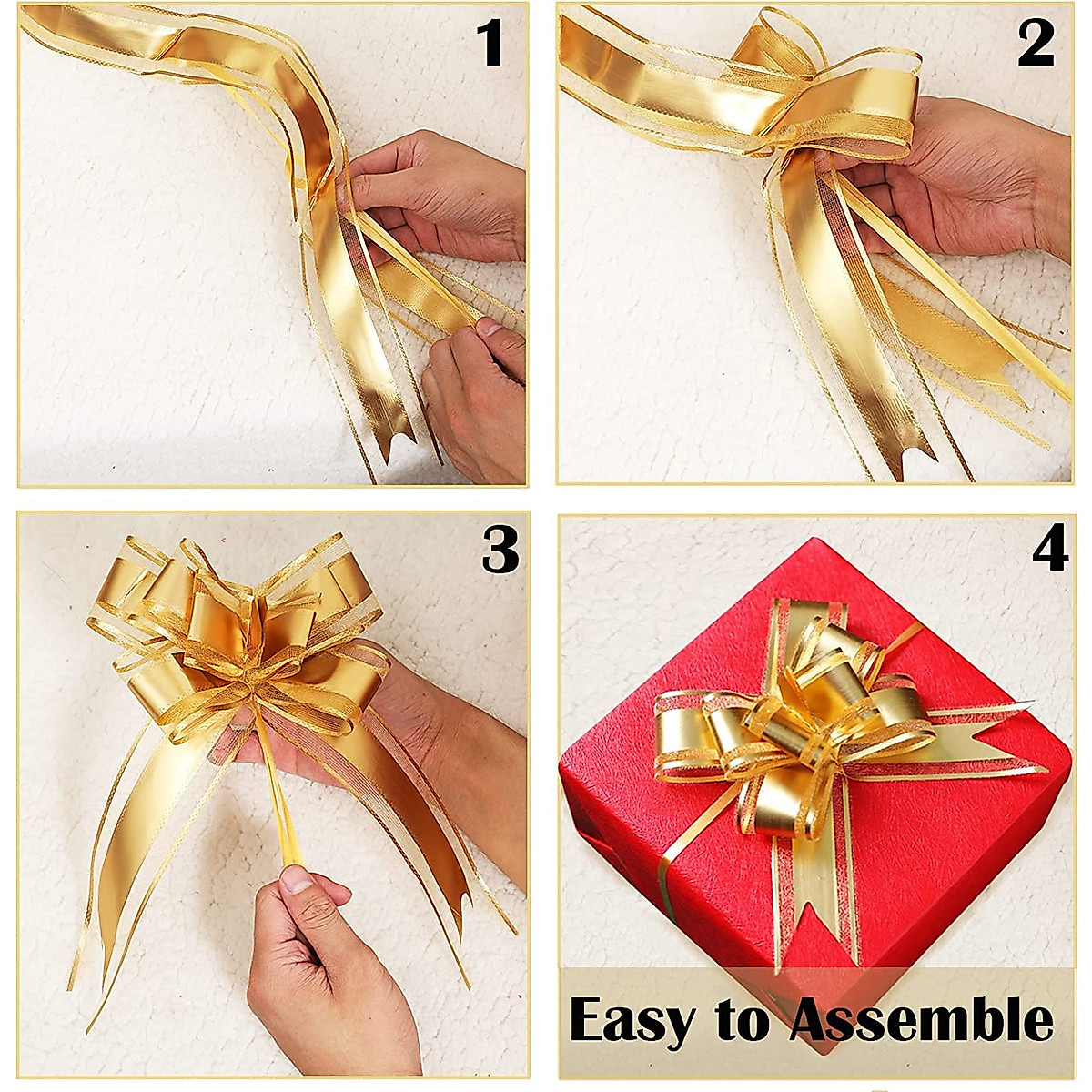 1

2

3

4

Easy to Assemble