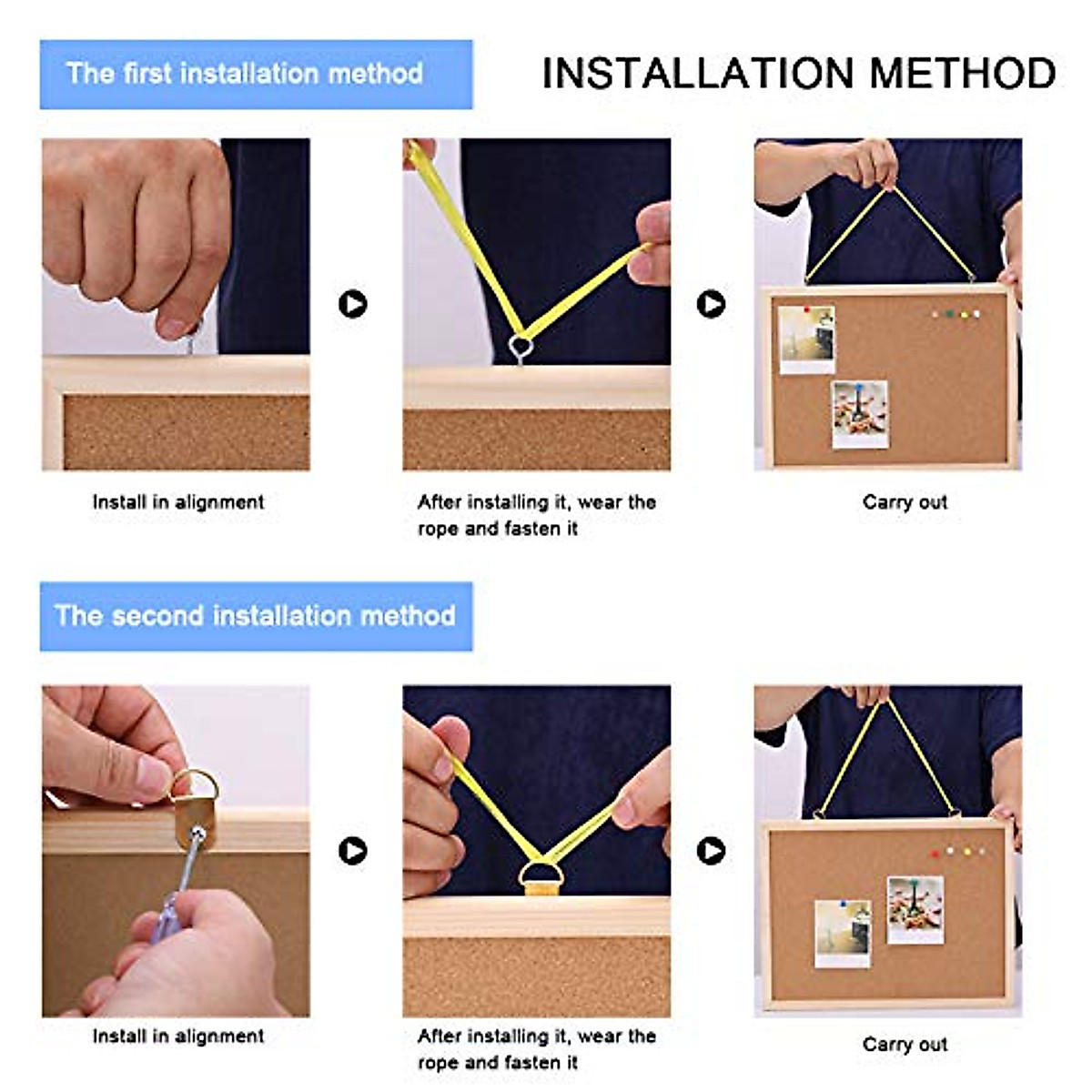 The first installation method

INSTALLATION METHOD

Install in alignment

After installing it, wear the rope and fasten it

Carry out

The second installation method

Install in alignment

After installing it, wear the rope and fasten it

Carry out