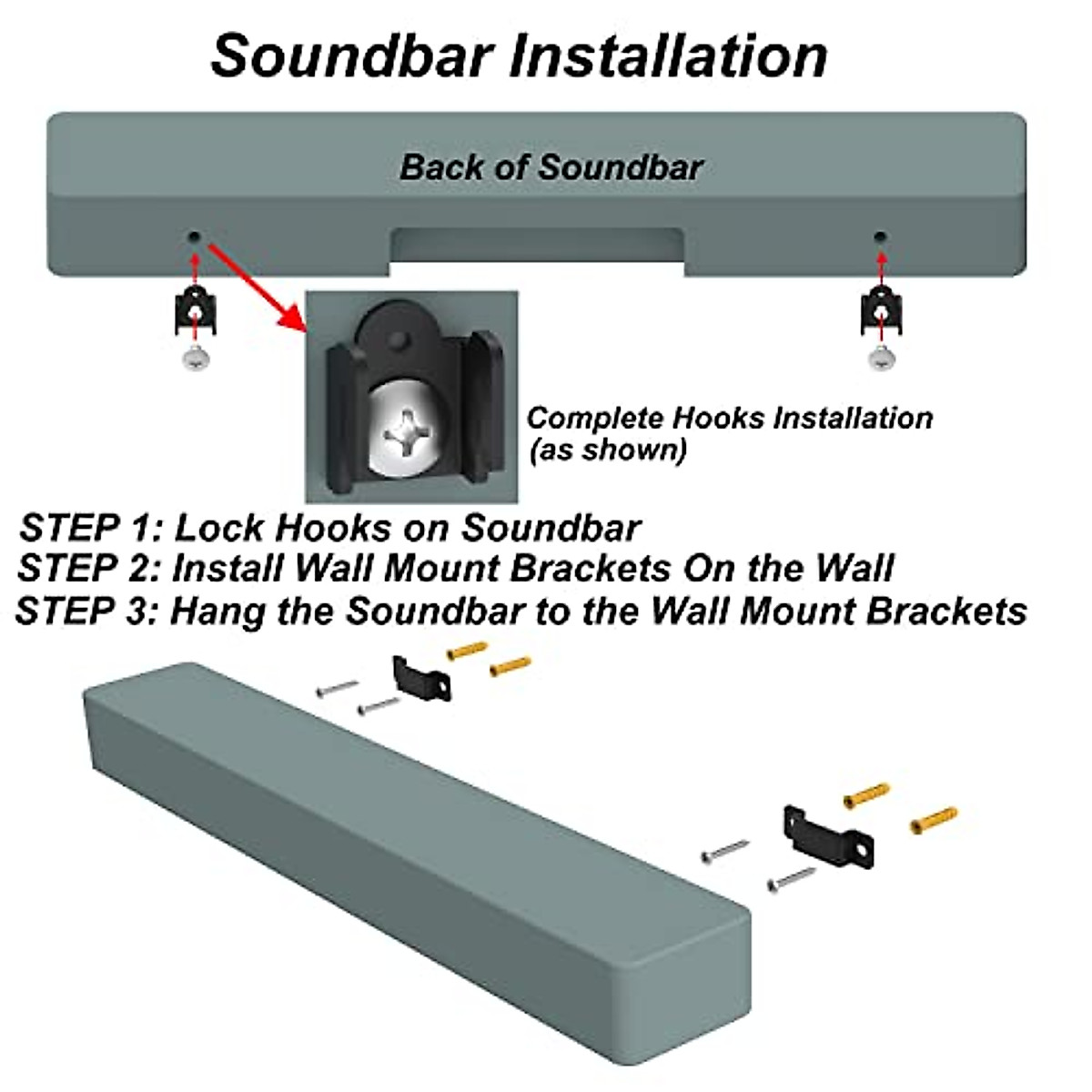 Soundbar Installation

Back of Soundbar

Complete Hooks Installation (as shown)

STEP 1: Lock Hooks on Soundbar
STEP 2: Install Wall Mount Brackets On the Wall
STEP 3: Hang the Soundbar to the Wall Mount Brackets