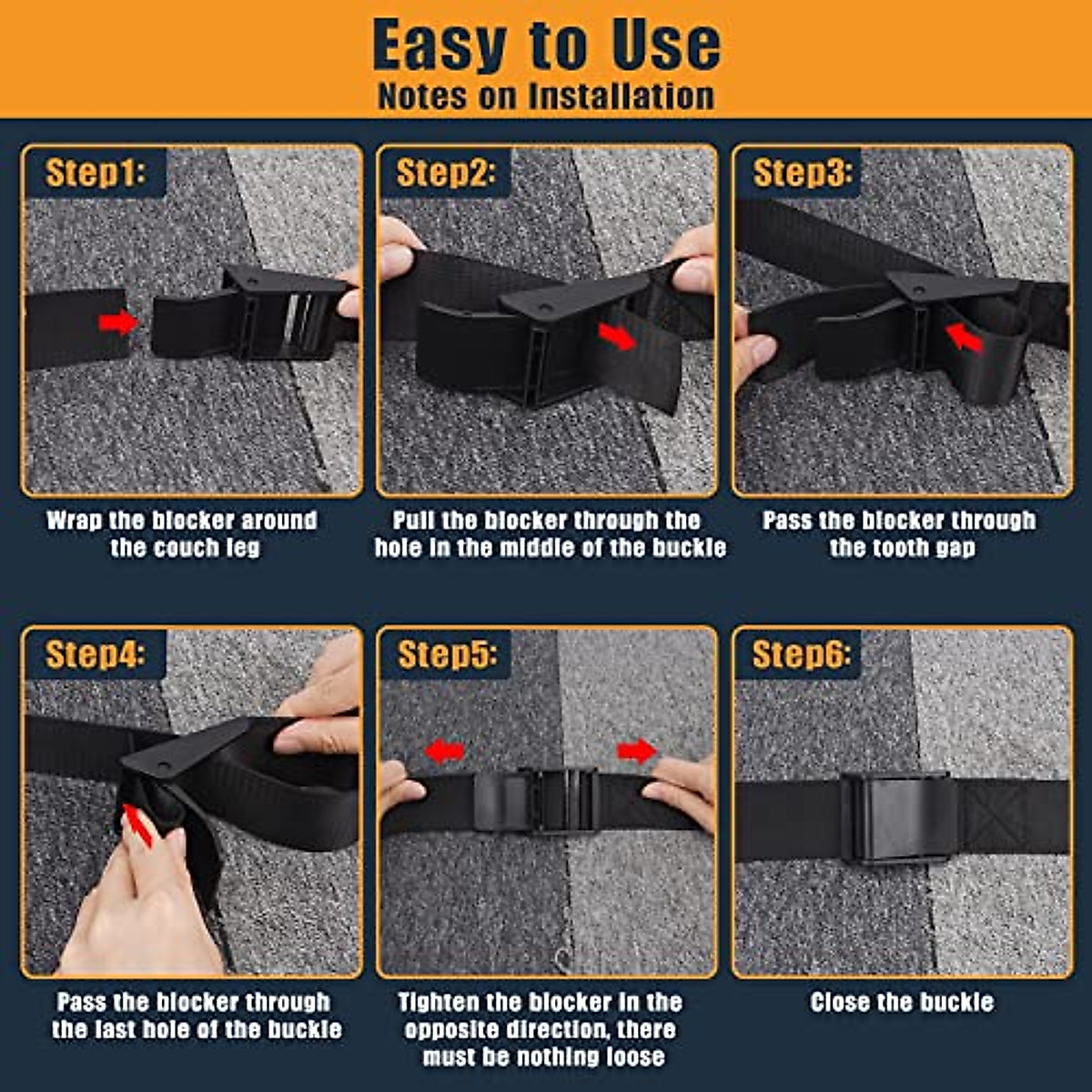 Easy to Use
Notes on Installation

Step1:
Wrap the blocker around the couch leg

Step2:
Pull the blocker through the hole in the middle of the buckle

Step3:
Pass the blocker through the tooth gap

Step4:
Pass the blocker through the last hole of the buckle

Step5:
Tighten the blocker in the opposite direction, there must be nothing loose

Step6:
Close the buckle