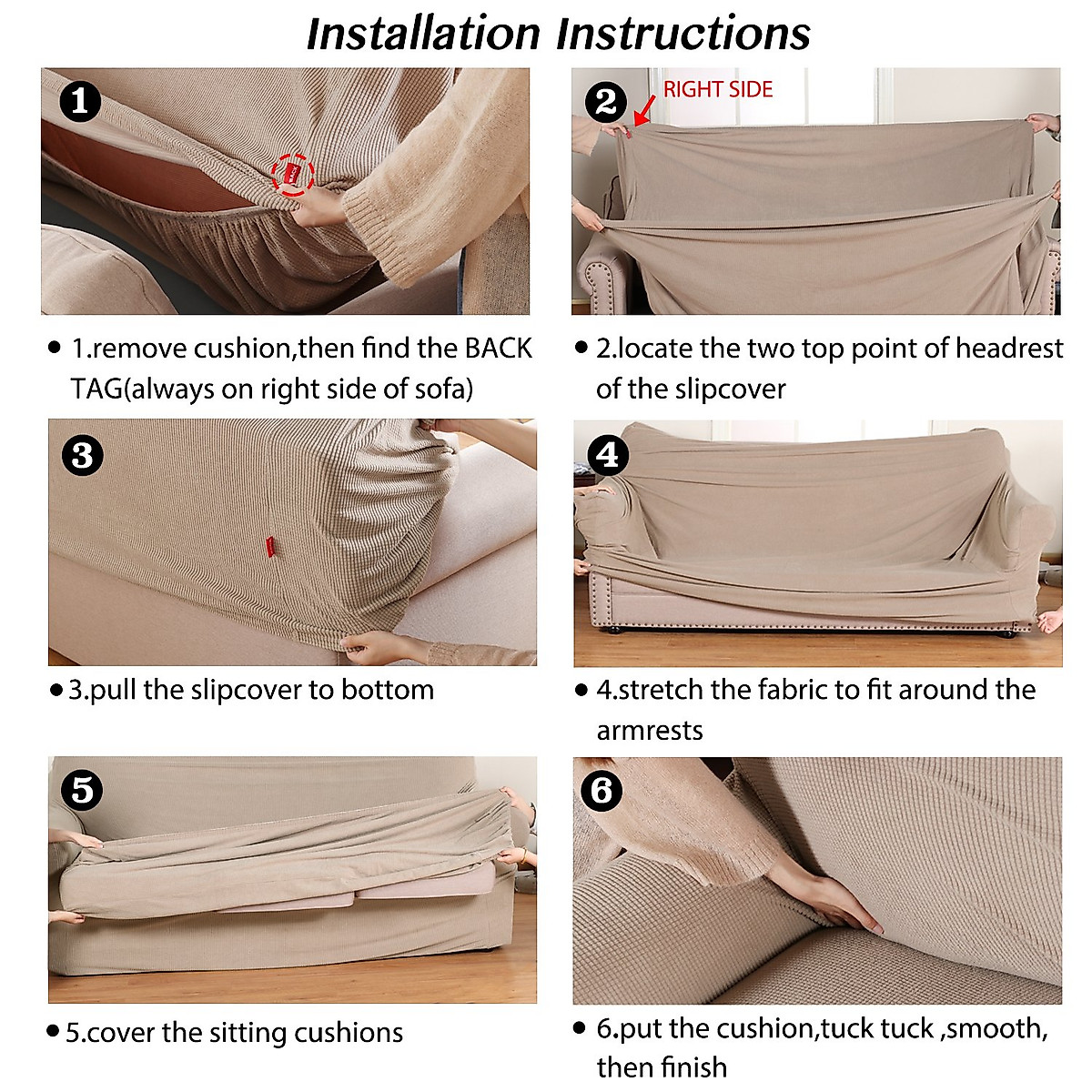 Installation Instructions

1

• 1.remove cushion,then find the BACK TAG(always on right side of sofa)

2

RIGHT SIDE

• 2.locate the two top point of headrest of the slipcover

3

• 3.pull the slipcover to bottom

4

• 4.stretch the fabric to fit around the armrests

5

• 5.cover the sitting cushions

6

• 6.put the cushion,tuck tuck ,smooth, then finish