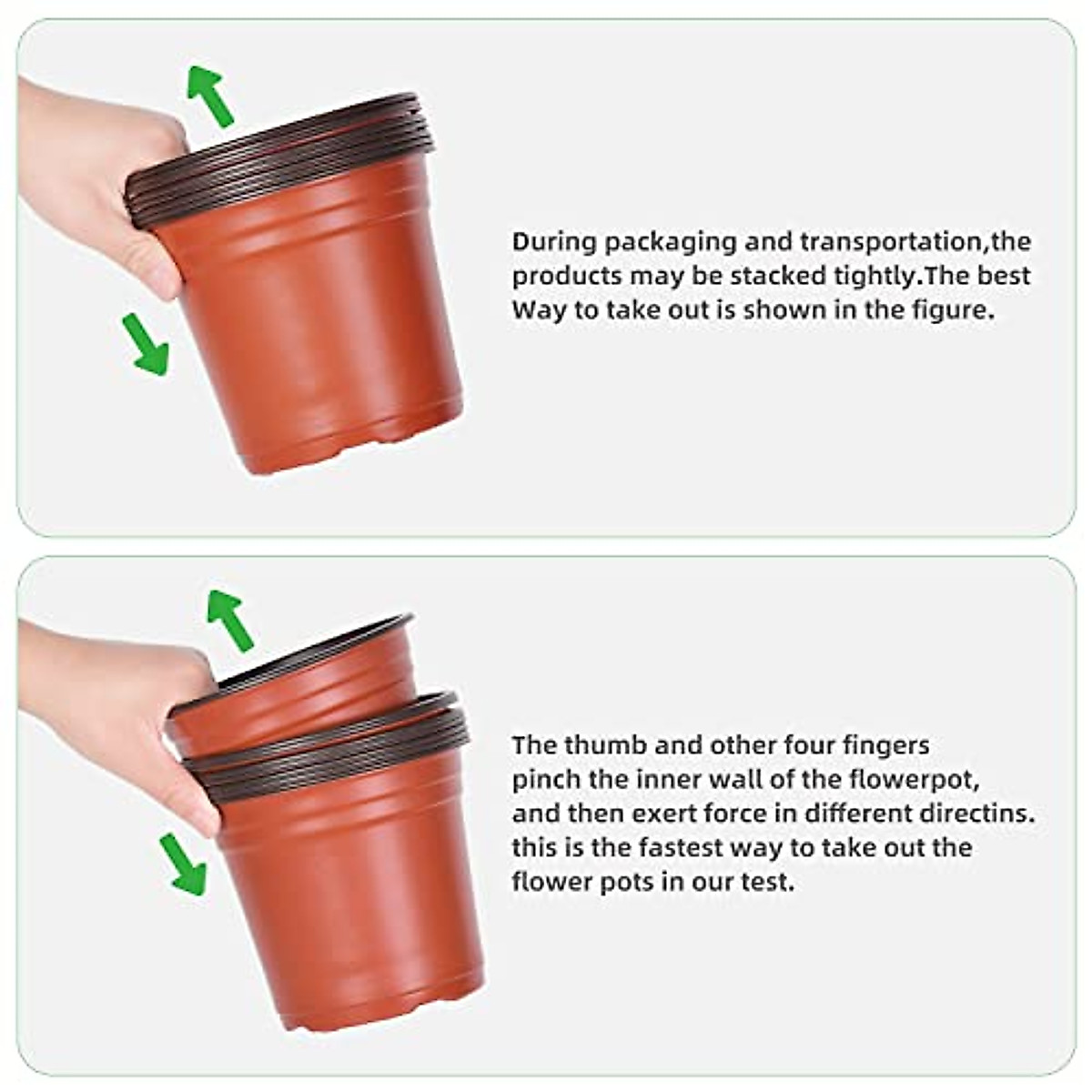 During packaging and transportation,the products may be stacked tightly.The best Way to take out is shown in the figure.

The thumb and other four fingers pinch the inner wall of the flowerpot, and then exert force in different directins. this is the fastest way to take out the flower pots in our test.