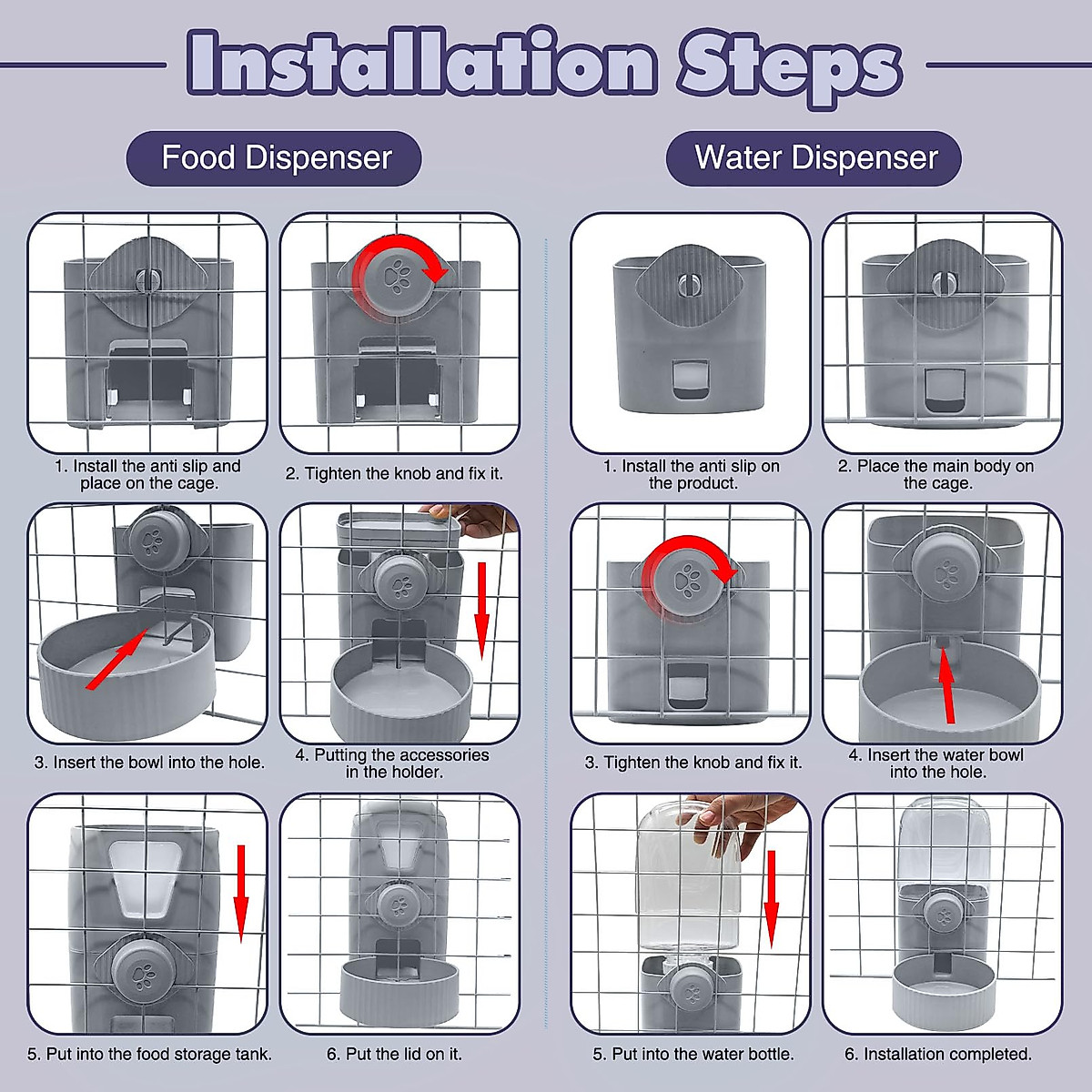 Installation Steps

Food Dispenser

1. Install the anti slip and place on the cage.

2. Tighten the knob and fix it.

3. Insert the bowl into the hole.

4. Putting the accessories in the holder.

5. Put into the food storage tank.

6. Put the lid on it.

Water Dispenser

1. Install the anti slip on the product.

2. Place the main body on the cage.

3. Tighten the knob and fix it.

4. Insert the water bowl into the hole.

5. Put into the water bottle.

6. Installation completed.