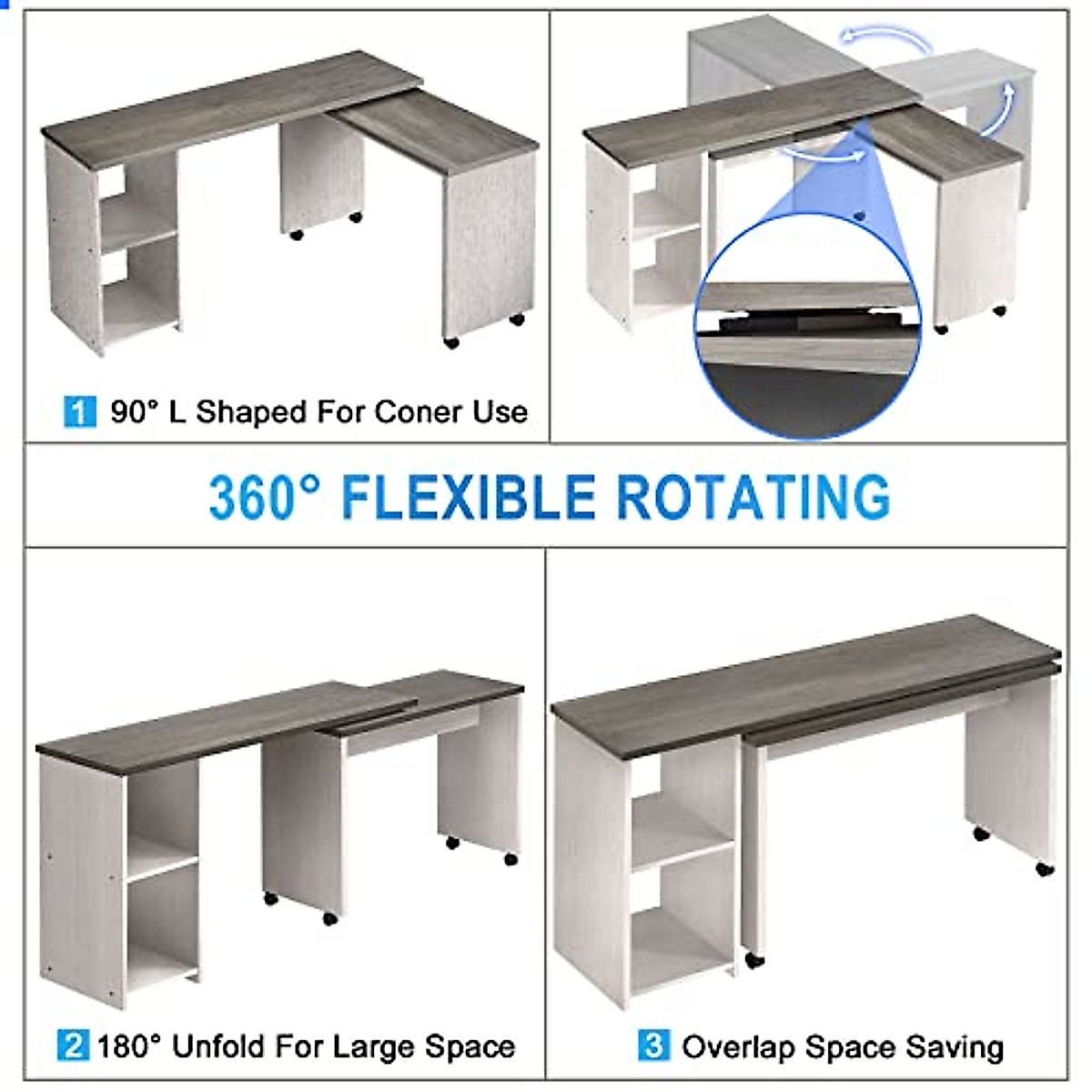 1 90° L Shaped For Coner Use

360° FLEXIBLE ROTATING

2 180° Unfold For Large Space

3 Overlap Space Saving