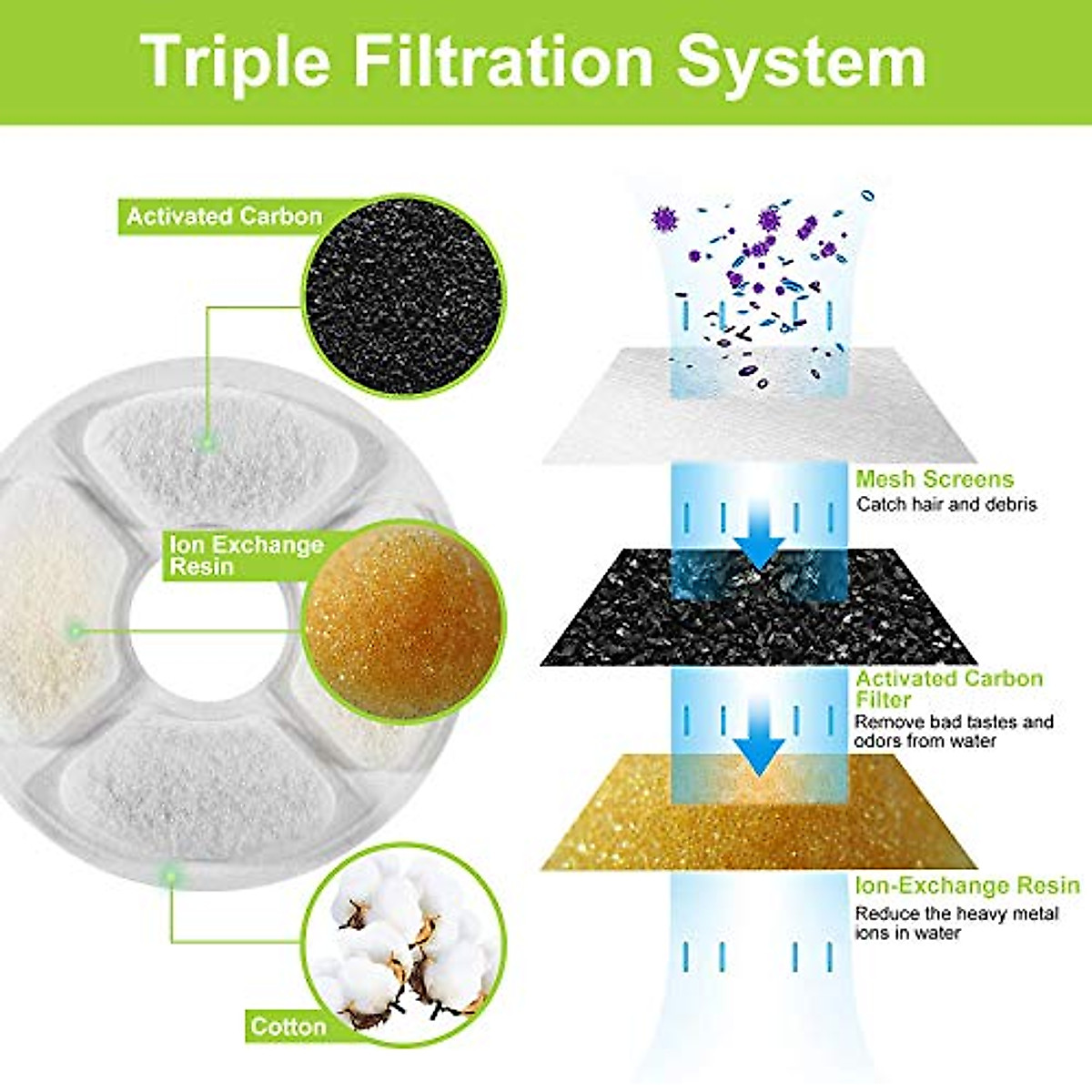 Triple Filtration System

Activated Carbon

Ion Exchange Resin

Cotton

Mesh Screens
Catch hair and debris

Activated Carbon Filter
Remove bad tastes and odors from water

Ion-Exchange Resin
Reduce the heavy metal ions in water