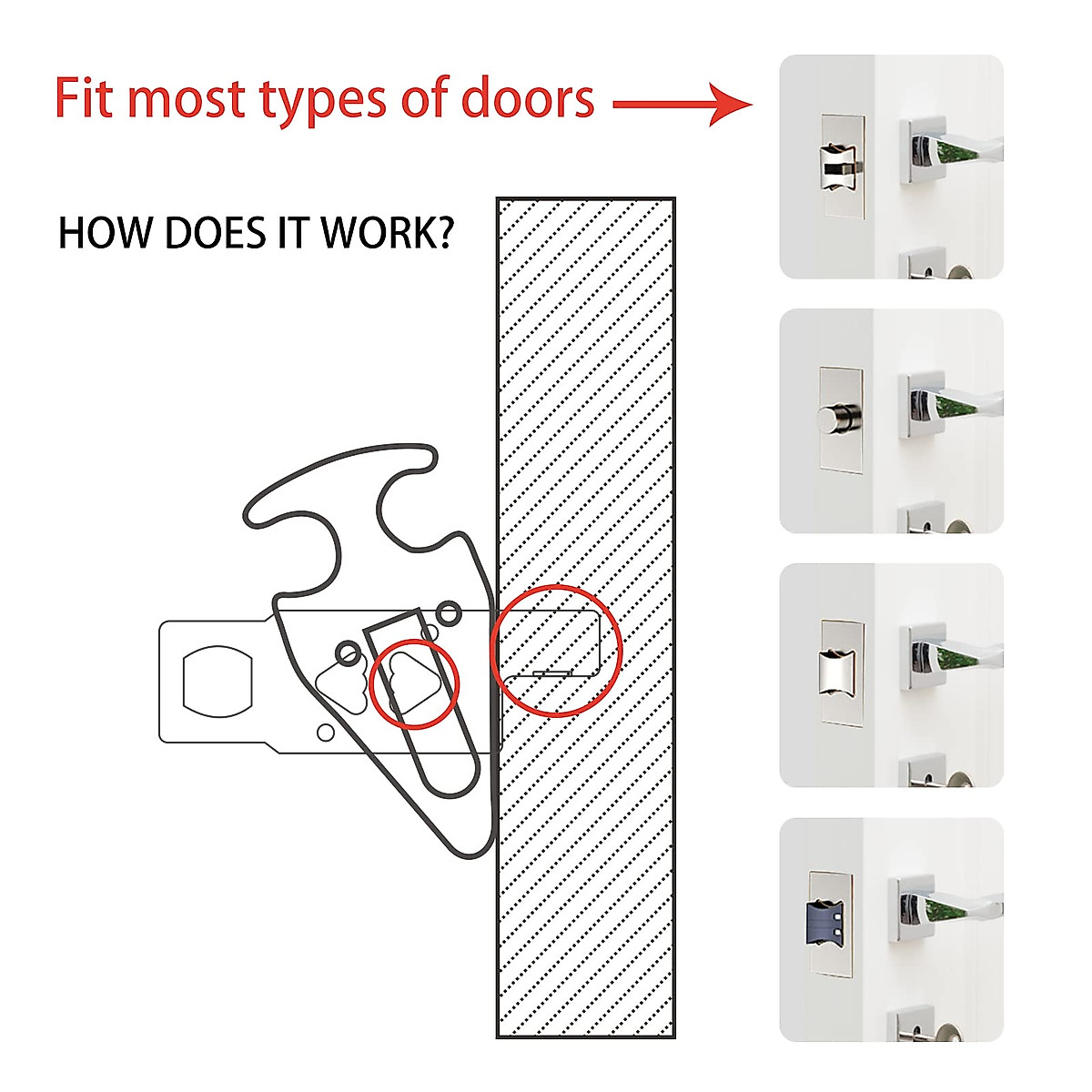 Fit most types of doors

HOW DOES IT WORK?