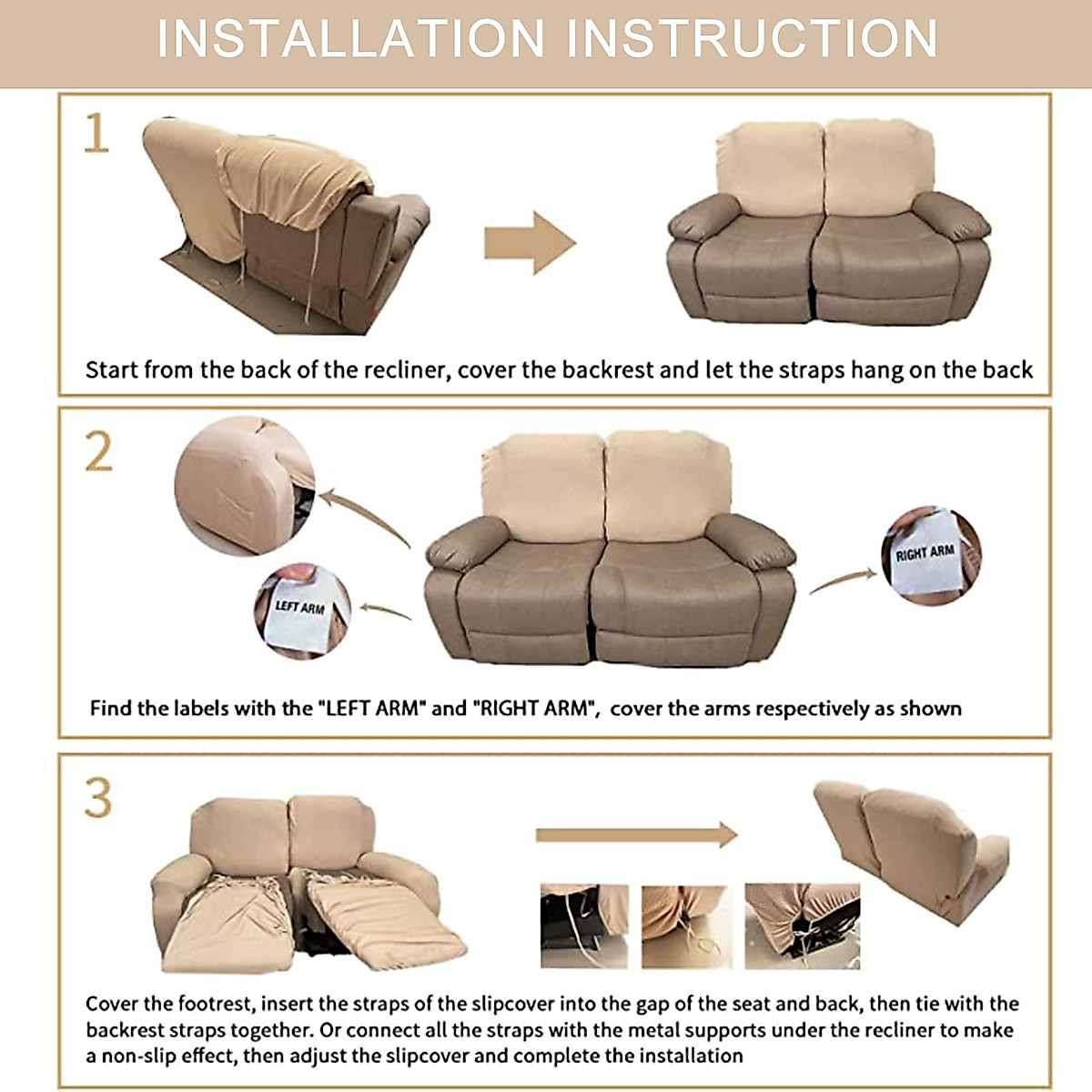 INSTALLATION INSTRUCTION

1

Start from the back of the recliner, cover the backrest and let the straps hang on the back

2

LEFT ARM

RIGHT ARM

Find the labels with the "LEFT ARM" and "RIGHT ARM", cover the arms respectively as shown

3

Cover the footrest, insert the straps of the slipcover into the gap of the seat and back, then tie with the backrest straps together. Or connect all the straps with the metal supports under the recliner to make a non-slip effect, then adjust the slipcover and complete the installation