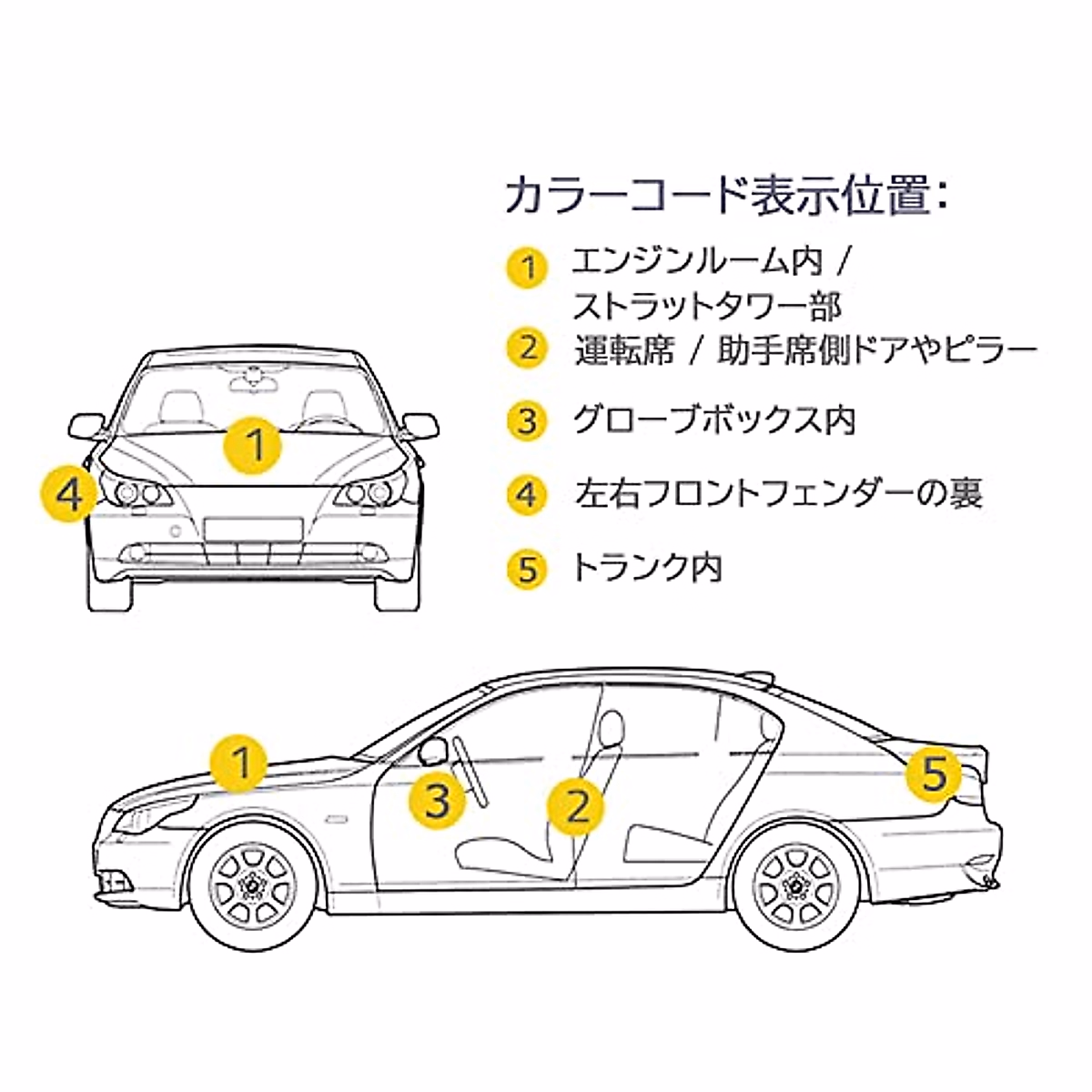 カラーコード表示位置:

1 エンジンルーム内 / ストラットタワー部

2 運転席 / 助手席側ドアやピラー

3 グローブボックス内

4 左右フロントフェンダーの裏

5 トランク内

1

4

1

3

2

5