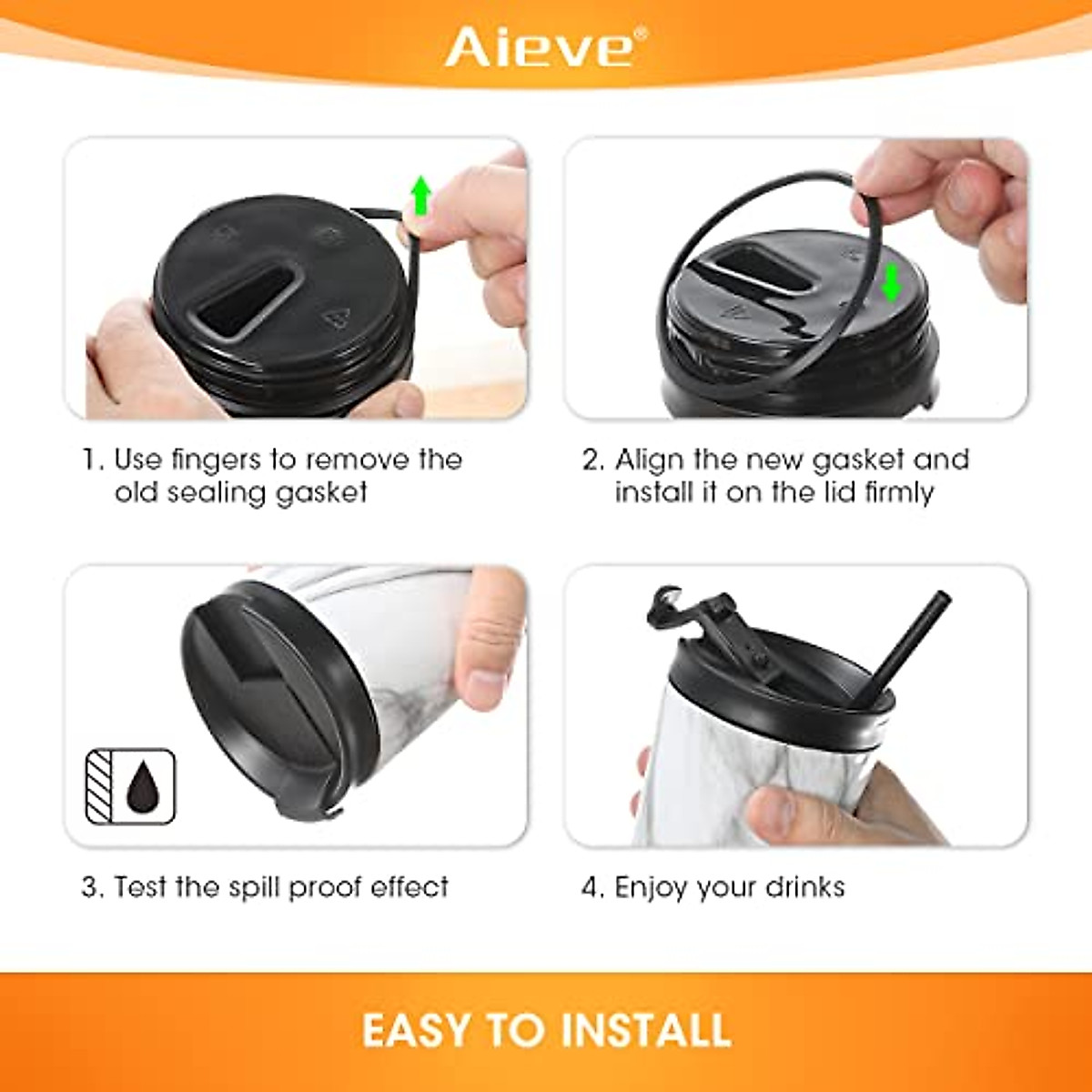 Aieve®

1. Use fingers to remove the old sealing gasket

2. Align the new gasket and install it on the lid firmly

3. Test the spill proof effect

4. Enjoy your drinks

EASY TO INSTALL