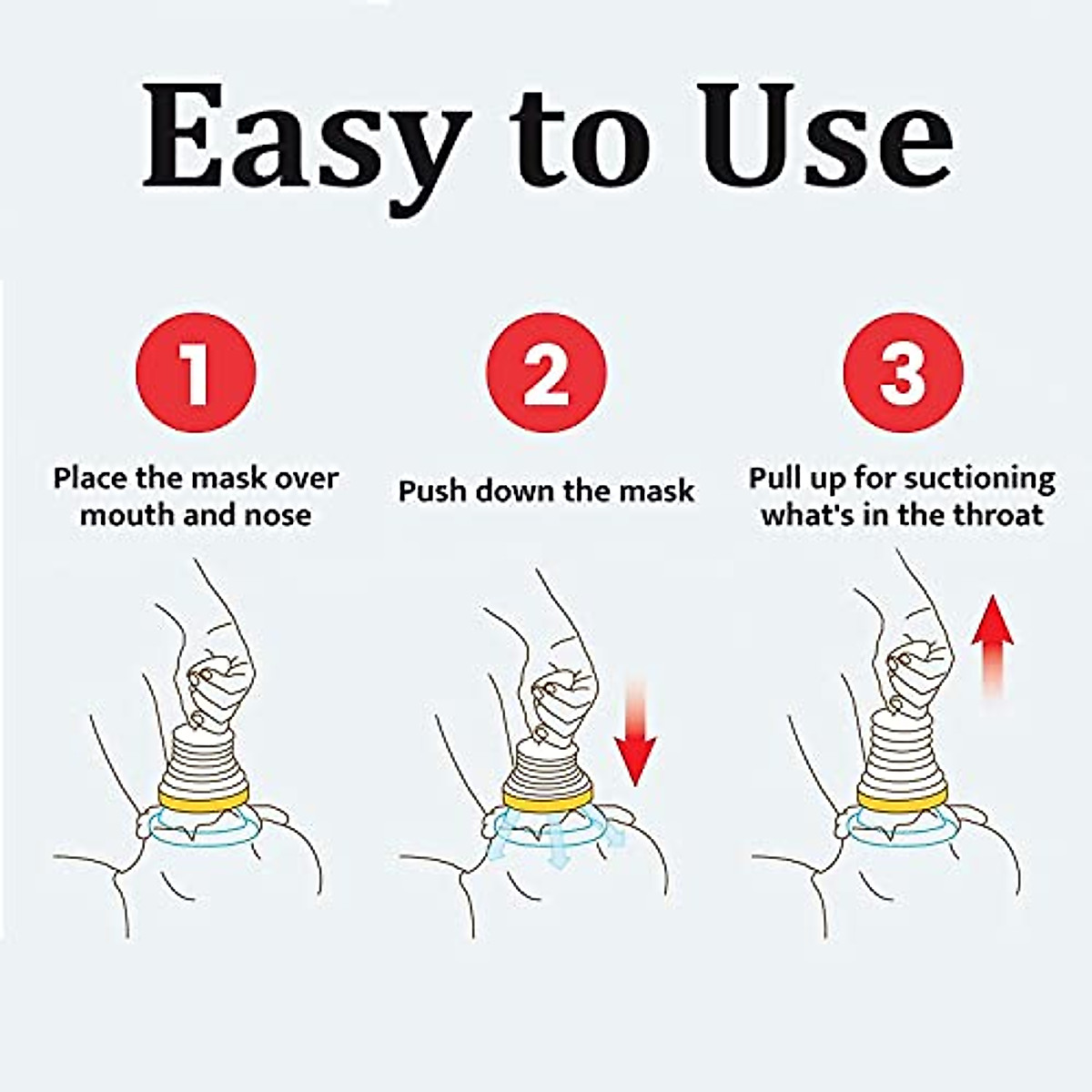 Easy to Use

1

Place the mask over mouth and nose

2

Push down the mask

3

Pull up for suctioning what's in the throat