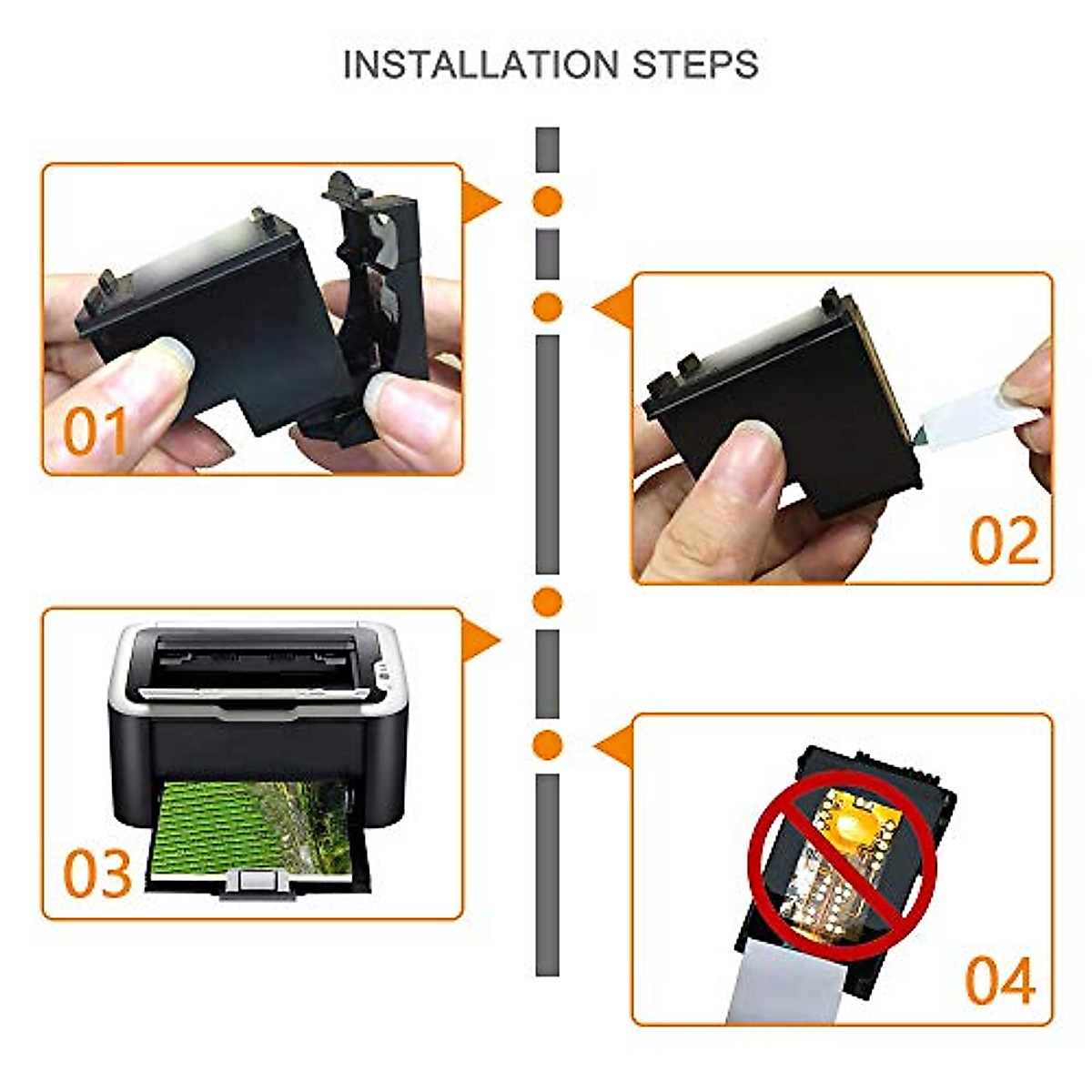 INSTALLATION STEPS

01

02

03

04