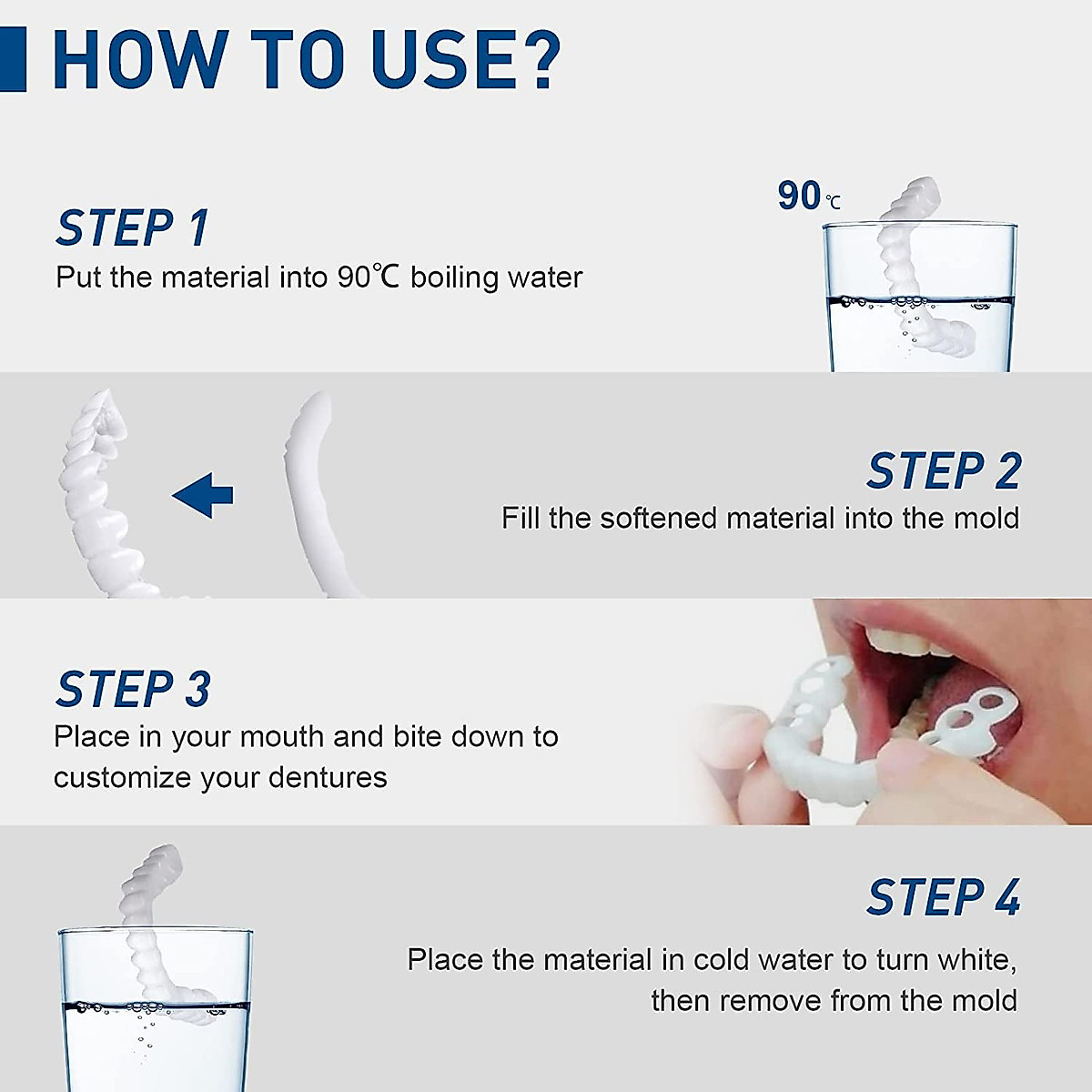 HOW TO USE?

STEP 1
Put the material into 90℃ boiling water

90℃

STEP 2
Fill the softened material into the mold

STEP 3
Place in your mouth and bite down to customize your dentures

STEP 4
Place the material in cold water to turn white, then remove from the mold