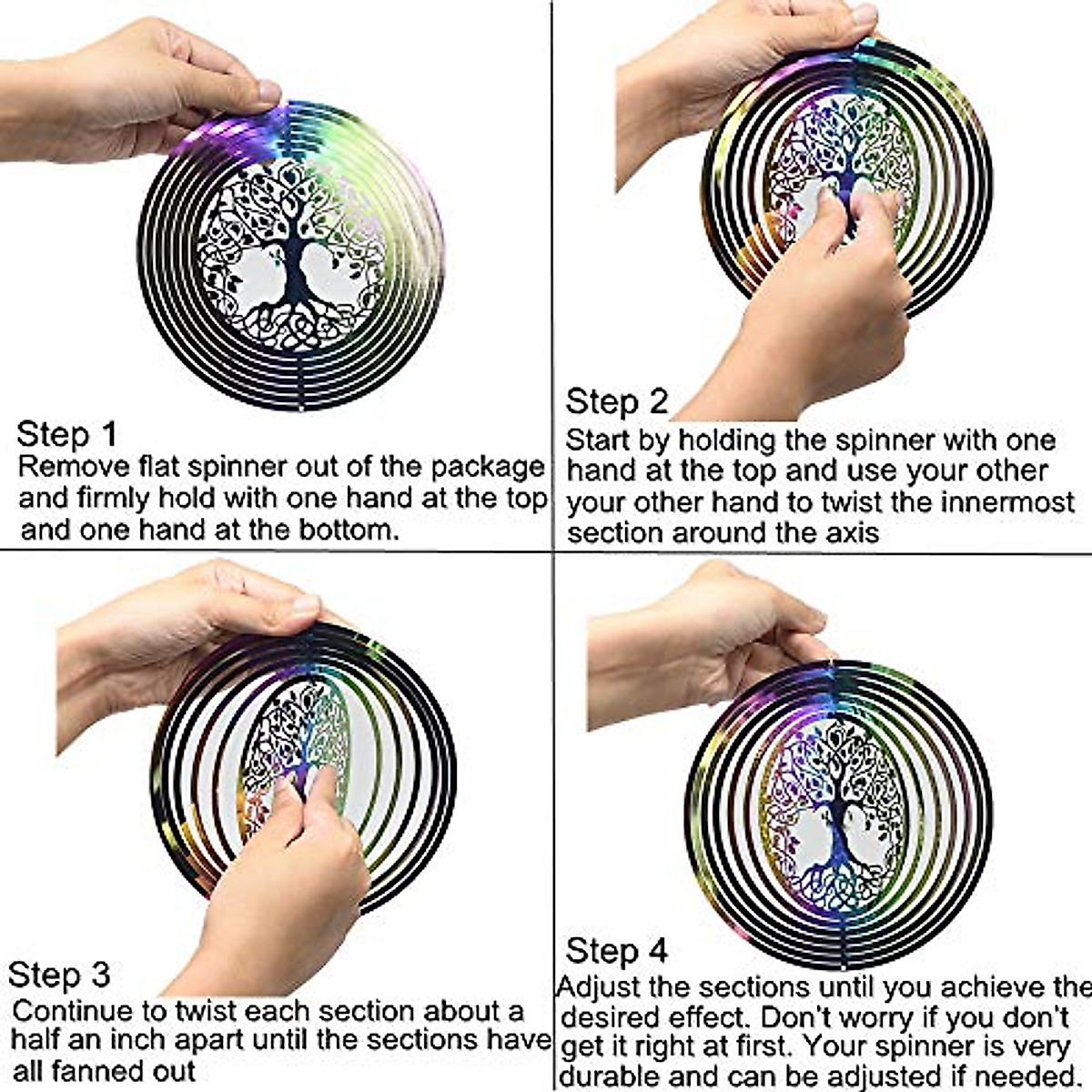 Step 1
Remove flat spinner out of the package and firmly hold with one hand at the top and one hand at the bottom.

Step 2
Start by holding the spinner with one hand at the top and use your other your other hand to twist the innermost section around the axis

Step 3
Continue to twist each section about a half an inch apart until the sections have all fanned out

Step 4
Adjust the sections until you achieve the desired effect. Don't worry if you don't get it right at first. Your spinner is very durable and can be adjusted if needed.