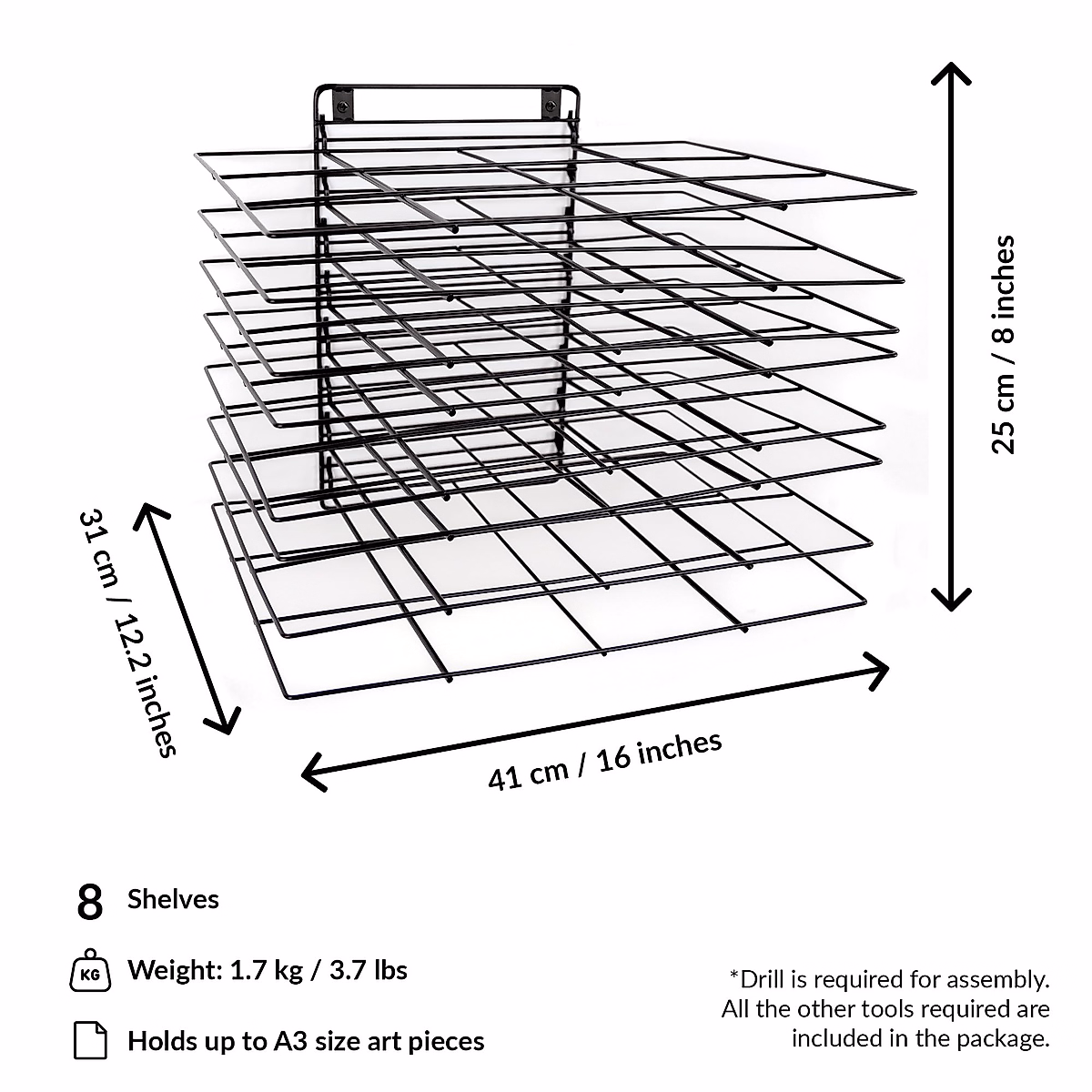 25 cm / 8 inches

31 cm / 12.2 inches

41 cm / 16 inches

8 Shelves

KG Weight: 1.7 kg / 3.7 lbs

Holds up to A3 size art pieces

*Drill is required for assembly. All the other tools required are included in the package.