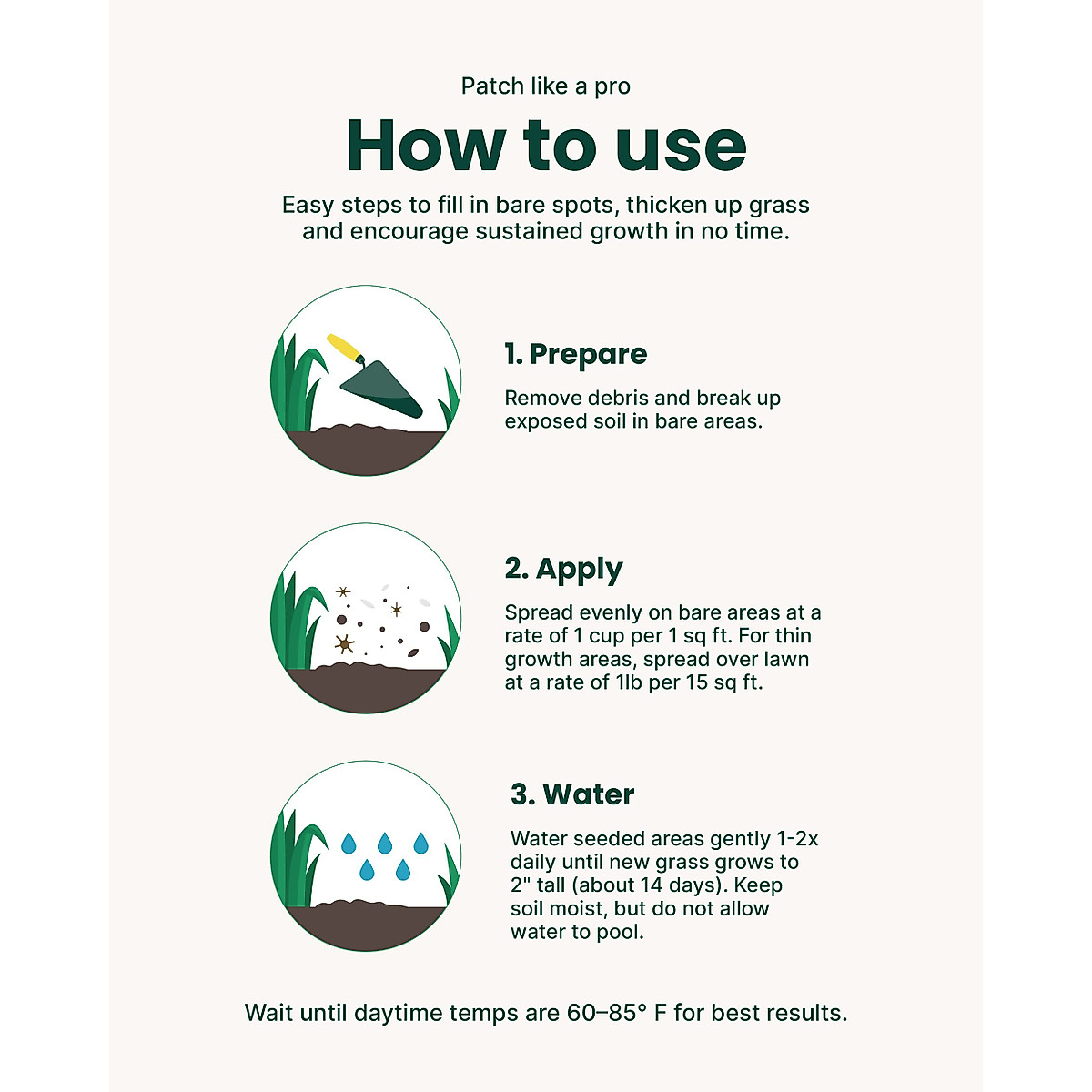 Patch like a pro

How to use

Easy steps to fill in bare spots, thicken up grass and encourage sustained growth in no time.

1. Prepare

Remove debris and break up exposed soil in bare areas.

2. Apply

Spread evenly on bare areas at a rate of 1 cup per 1 sq ft. For thin growth areas, spread over lawn at a rate of 1lb per 15 sq ft.

3. Water

Water seeded areas gently 1-2x daily until new grass grows to 2" tall (about 14 days). Keep soil moist, but do not allow water to pool.

Wait until daytime temps are 60–85° F for best results.