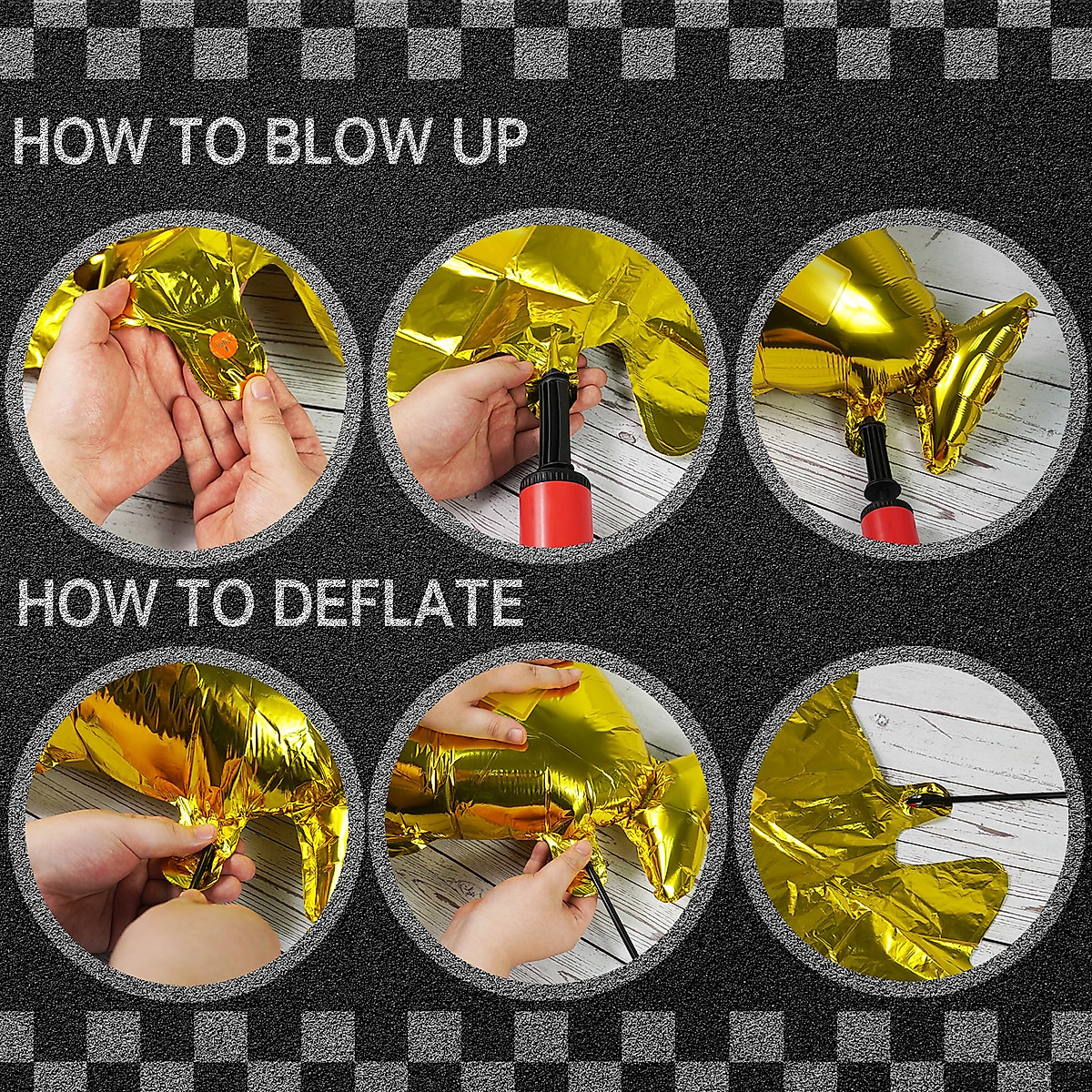 HOW TO BLOW UP

HOW TO DEFLATE