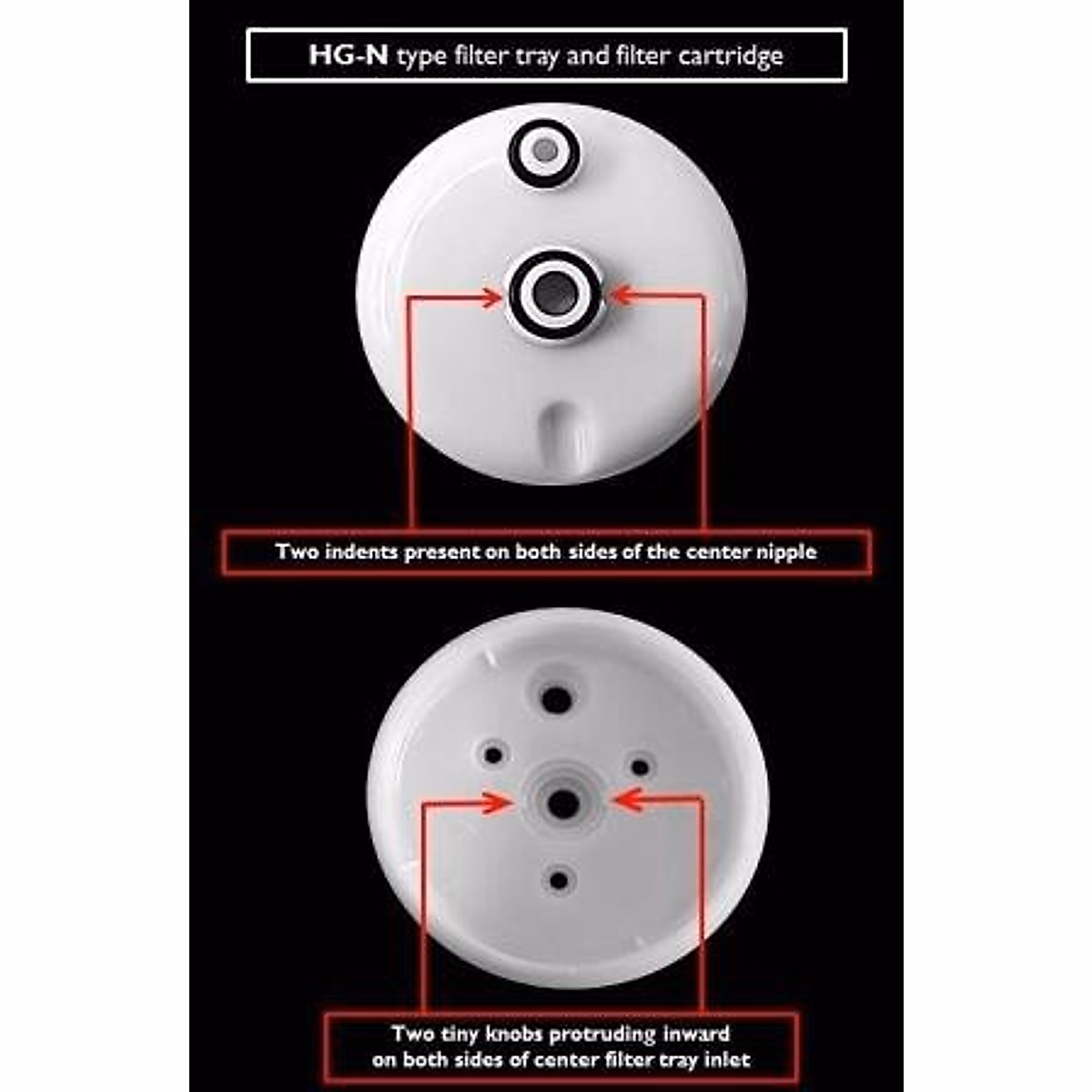 HG-N type filter tray and filter cartridge

Two indents present on both sides of the center nipple

Two tiny knobs protruding inward on both sides of center filter tray inlet