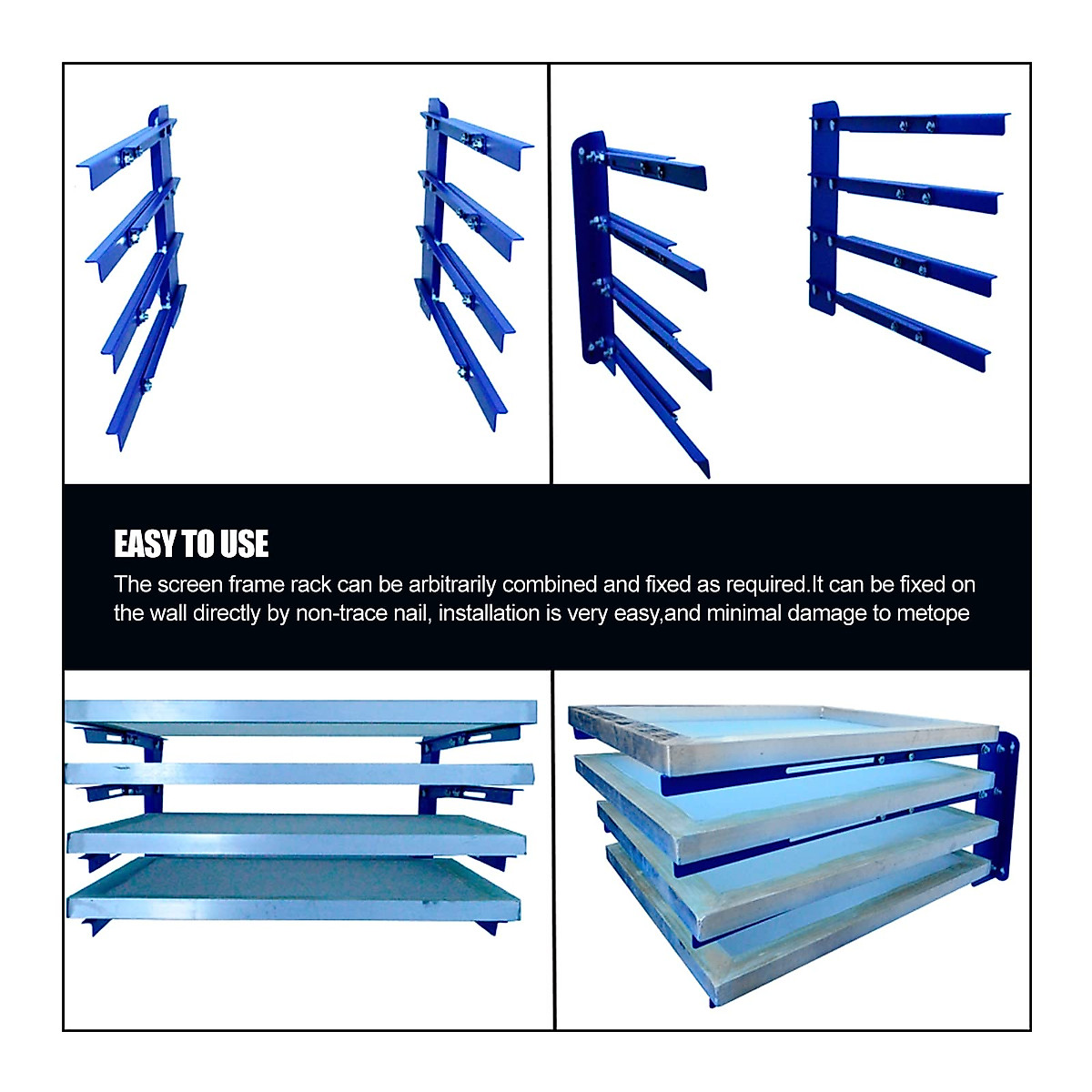 EASY TO USE

The screen frame rack can be arbitrarily combined and fixed as required.It can be fixed on the wall directly by non-trace nail, installation is very easy,and minimal damage to metope