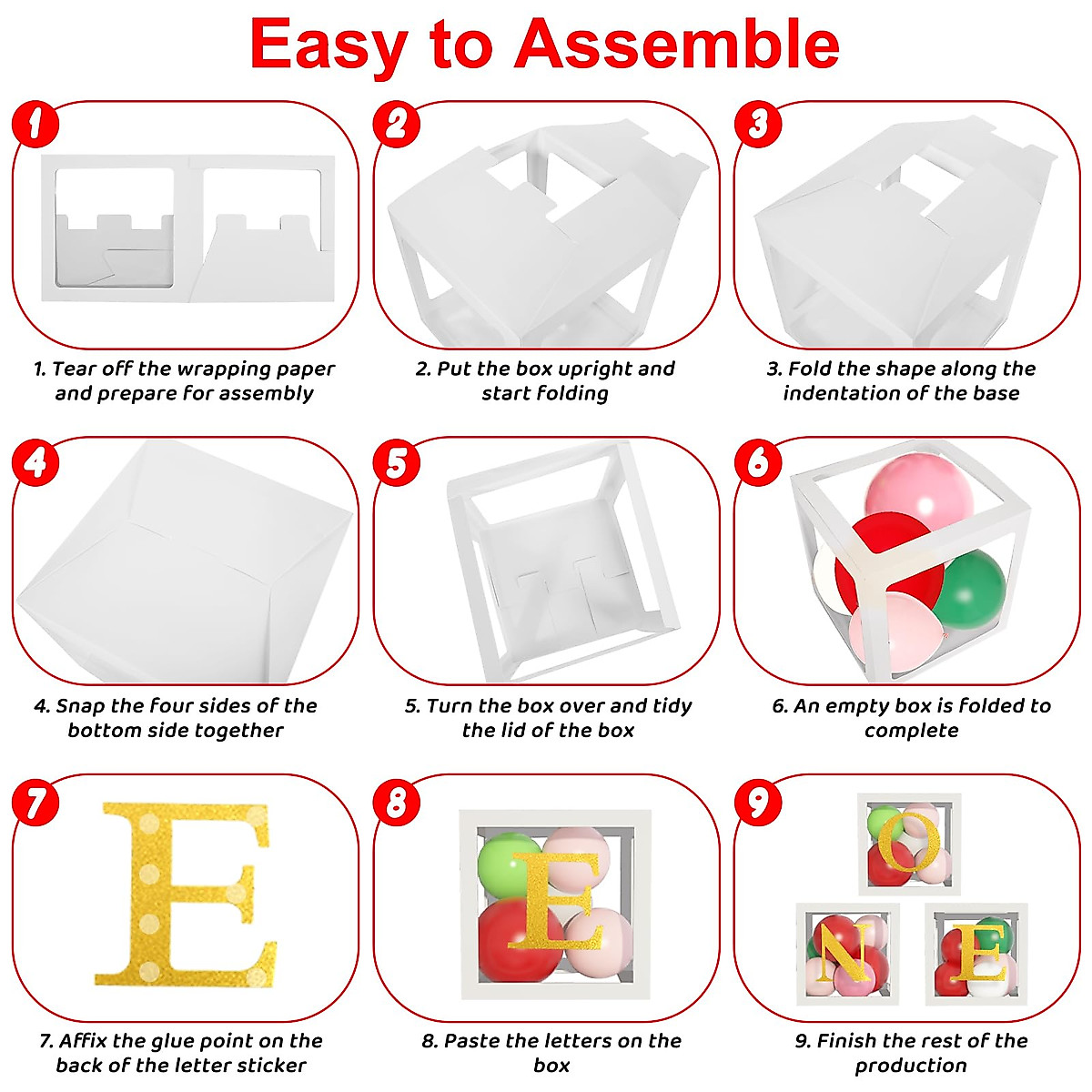 Easy to Assemble

1

1. Tear off the wrapping paper and prepare for assembly

2

2. Put the box upright and start folding

3

3. Fold the shape along the indentation of the base

4

4. Snap the four sides of the bottom side together

5

5. Turn the box over and tidy the lid of the box

6

6. An empty box is folded to complete

7

E

7. Affix the glue point on the back of the letter sticker

8

E

8. Paste the letters on the box

9

O

N

E

9. Finish the rest of the production