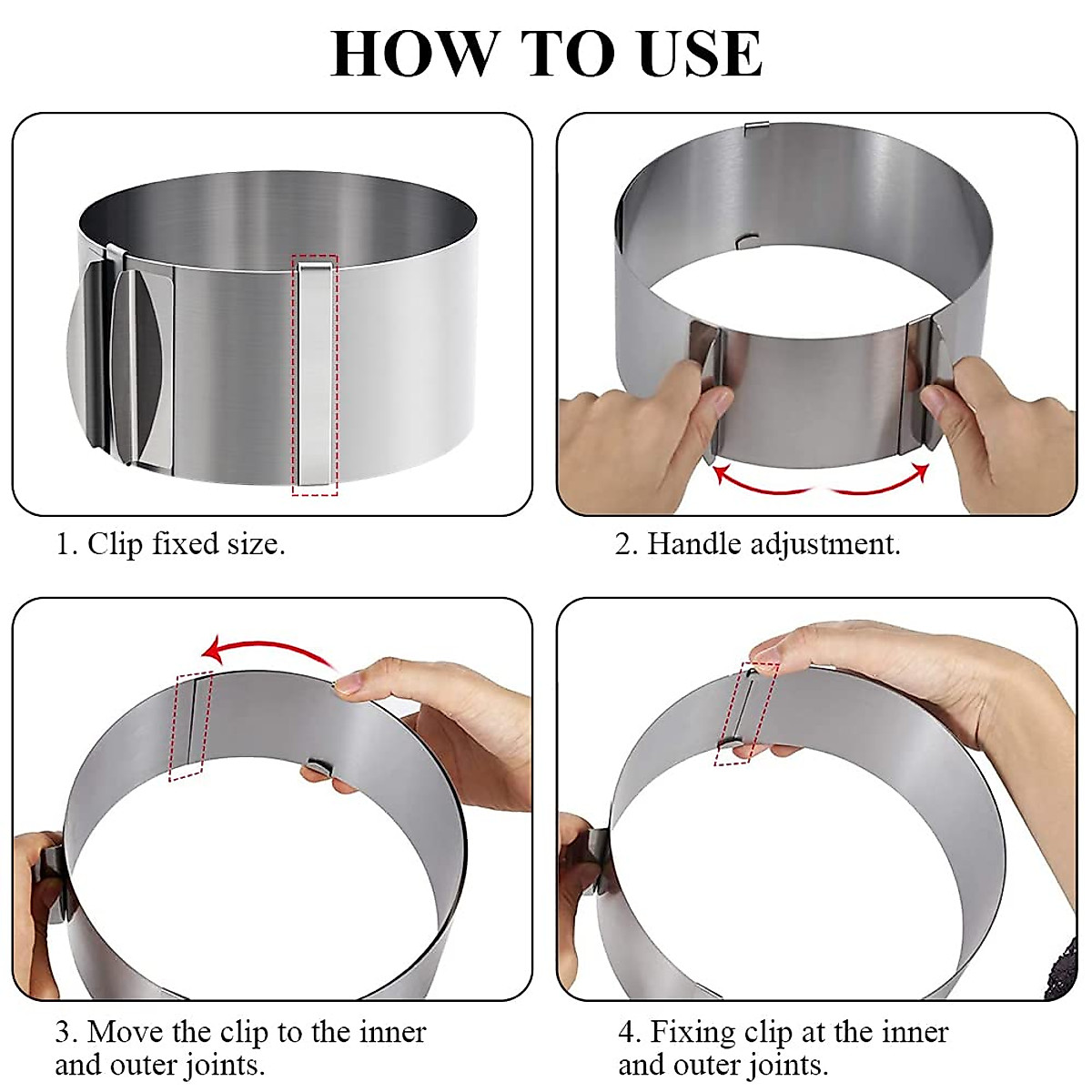 HOW TO USE

1. Clip fixed size.

2. Handle adjustment.

3. Move the clip to the inner and outer joints.

4. Fixing clip at the inner and outer joints.