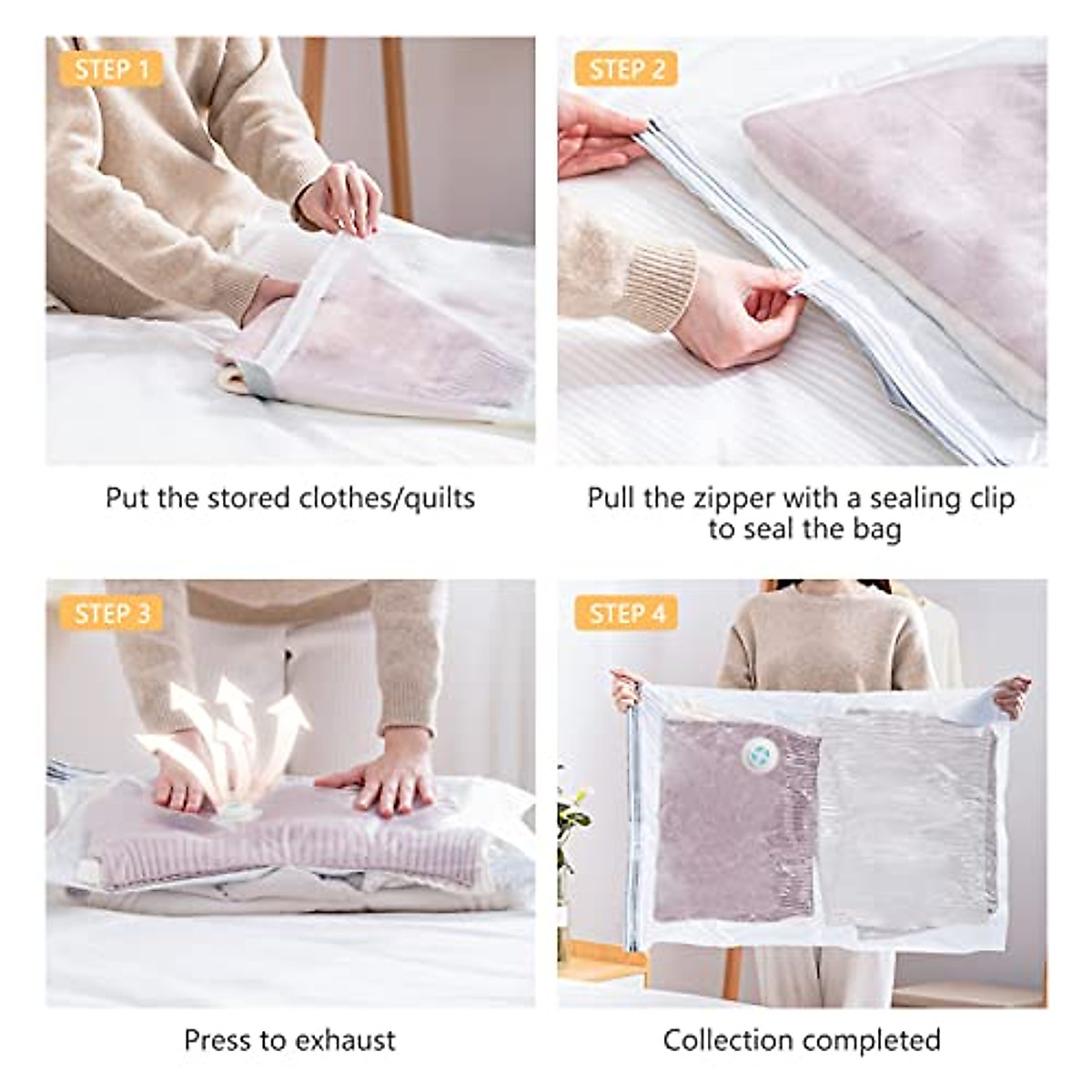 STEP 1

Put the stored clothes/quilts

STEP 2

Pull the zipper with a sealing clip to seal the bag

STEP 3

Press to exhaust

STEP 4

Collection completed