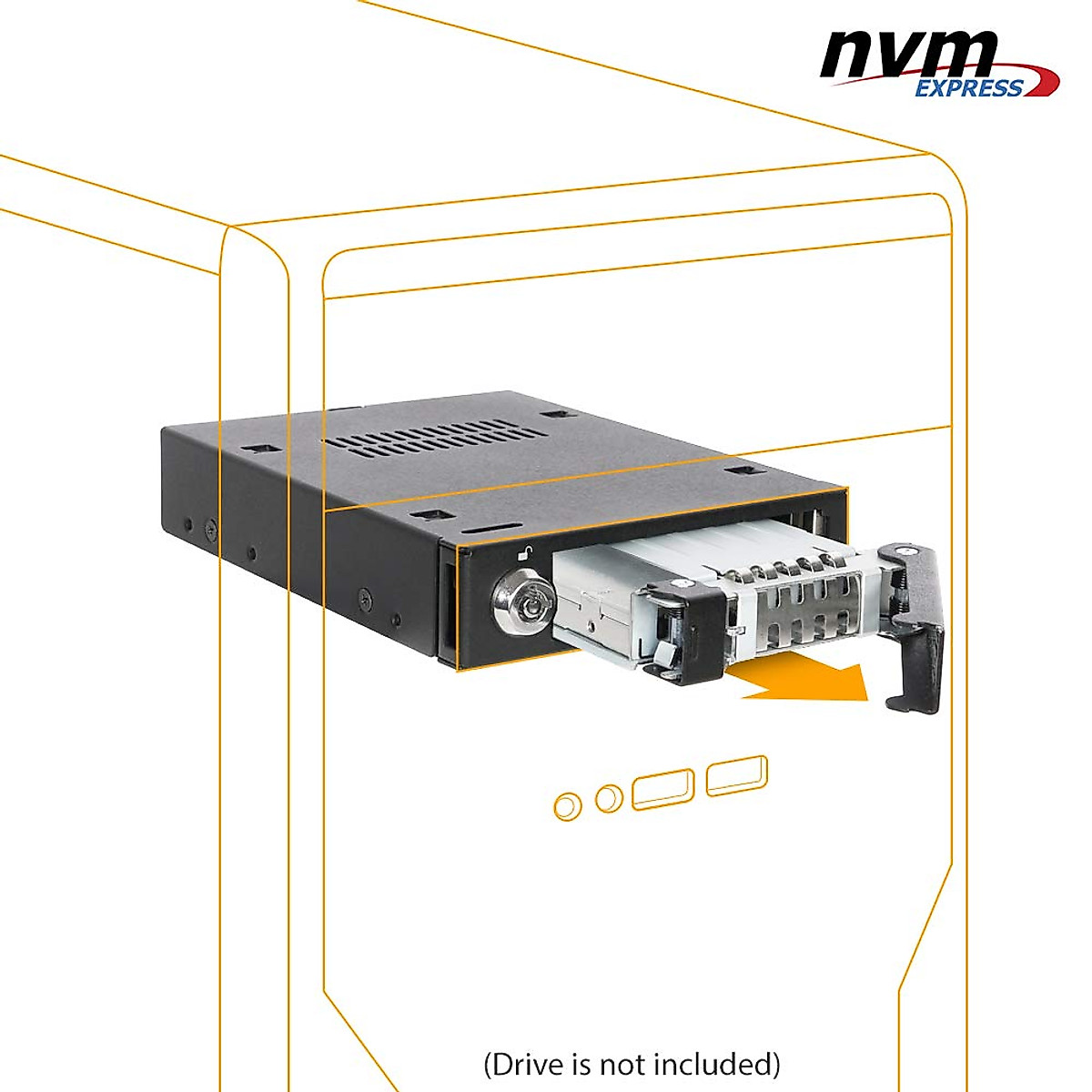 nvm EXPRESS

(Drive is not included)