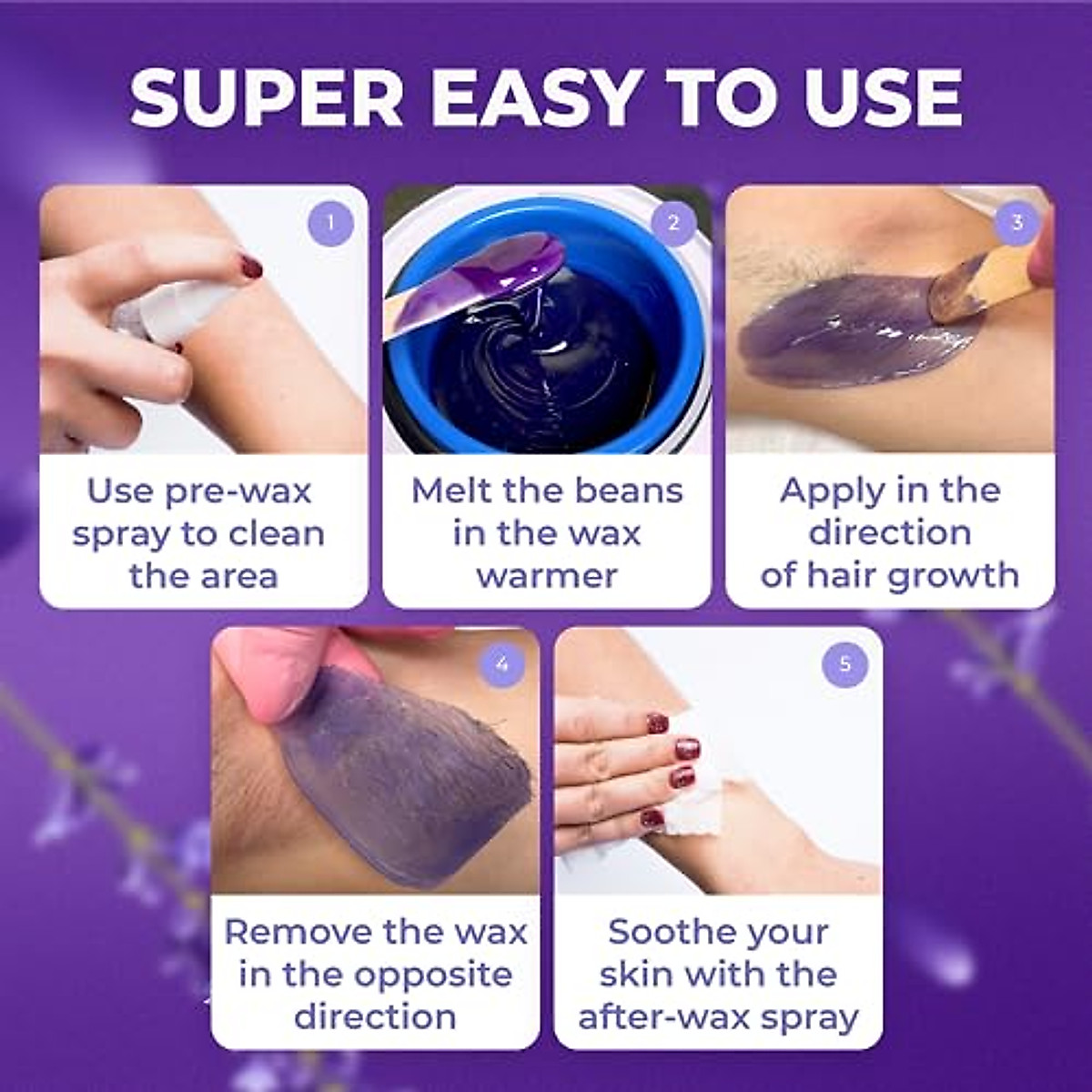 SUPER EASY TO USE

1

Use pre-wax spray to clean the area

2

Melt the beans in the wax warmer

3

Apply in the direction of hair growth

4

Remove the wax in the opposite direction

5

Soothe your skin with the after-wax spray