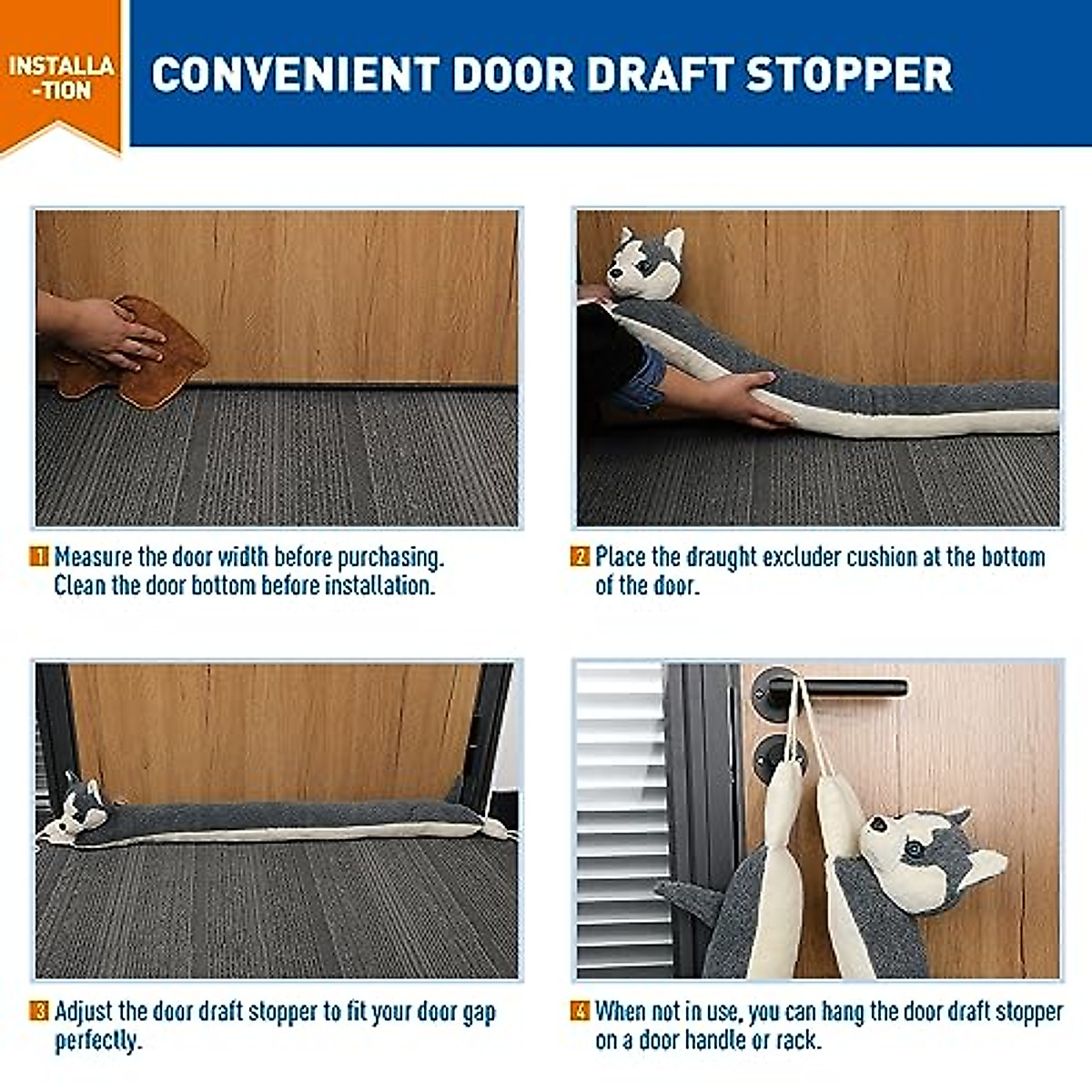 INSTALLA-TION

CONVENIENT DOOR DRAFT STOPPER

1 Measure the door width before purchasing. Clean the door bottom before installation.

2 Place the draught excluder cushion at the bottom of the door.

3 Adjust the door draft stopper to fit your door gap perfectly.

4 When not in use, you can hang the door draft stopper on a door handle or rack.