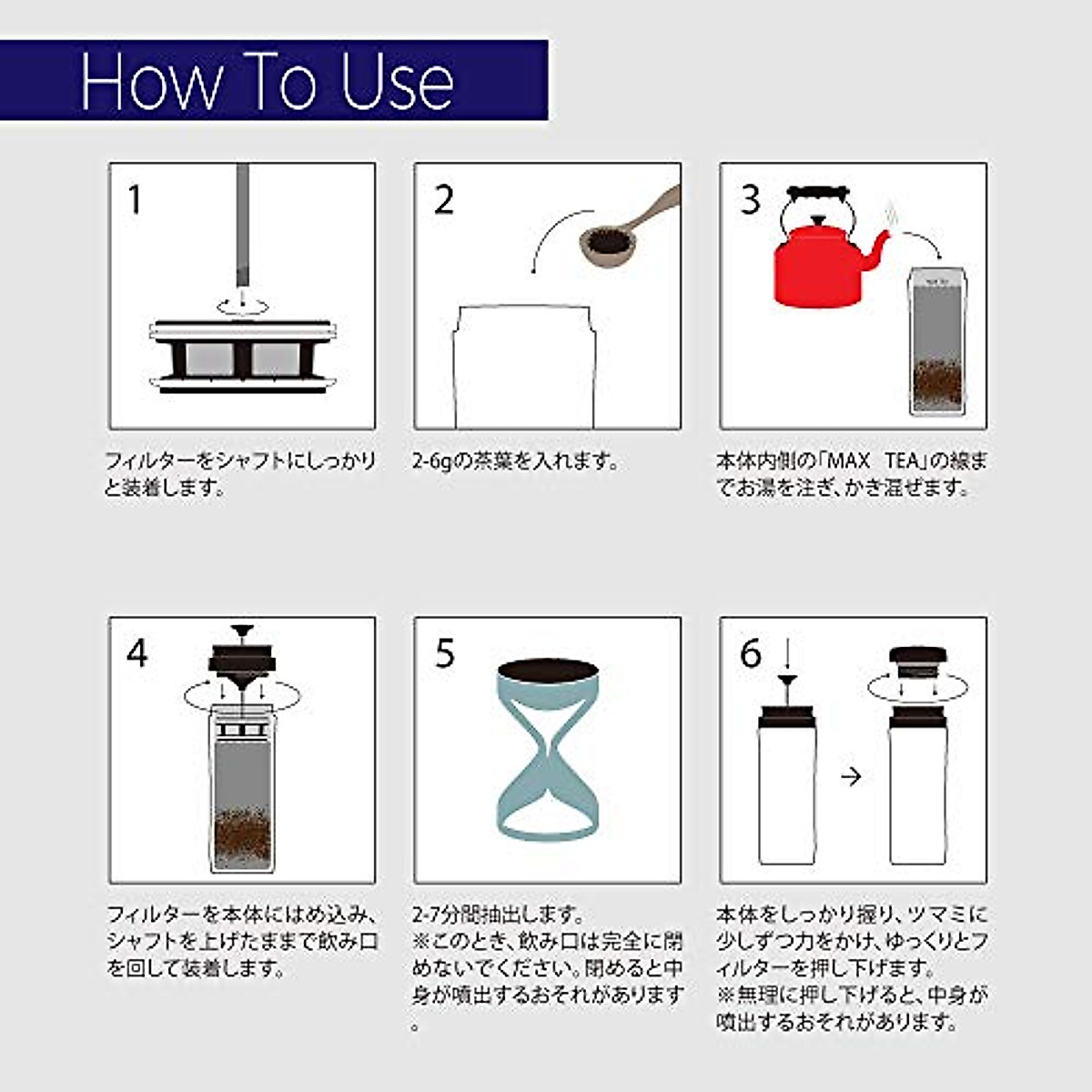 How To Use

1

フィルターをシャフトにしっかりと装着します。

2

2-6gの茶葉を入れます。

3

本体内側の「MAX TEA」の線までお湯を注ぎ、かき混ぜます。

4

フィルターを本体にはめ込み、シャフトを上げたままで飲み口を回して装着します。

5

2-7分間抽出します。
※このとき、飲み口は完全に閉めないでください。閉めると中身が噴出するおそれがあります。

6

本体をしっかり握り、ツマミに少しずつ力をかけ、ゆっくりとフィルターを押し下げます。
※無理に押し下げると、中身が噴出するおそれがあります。