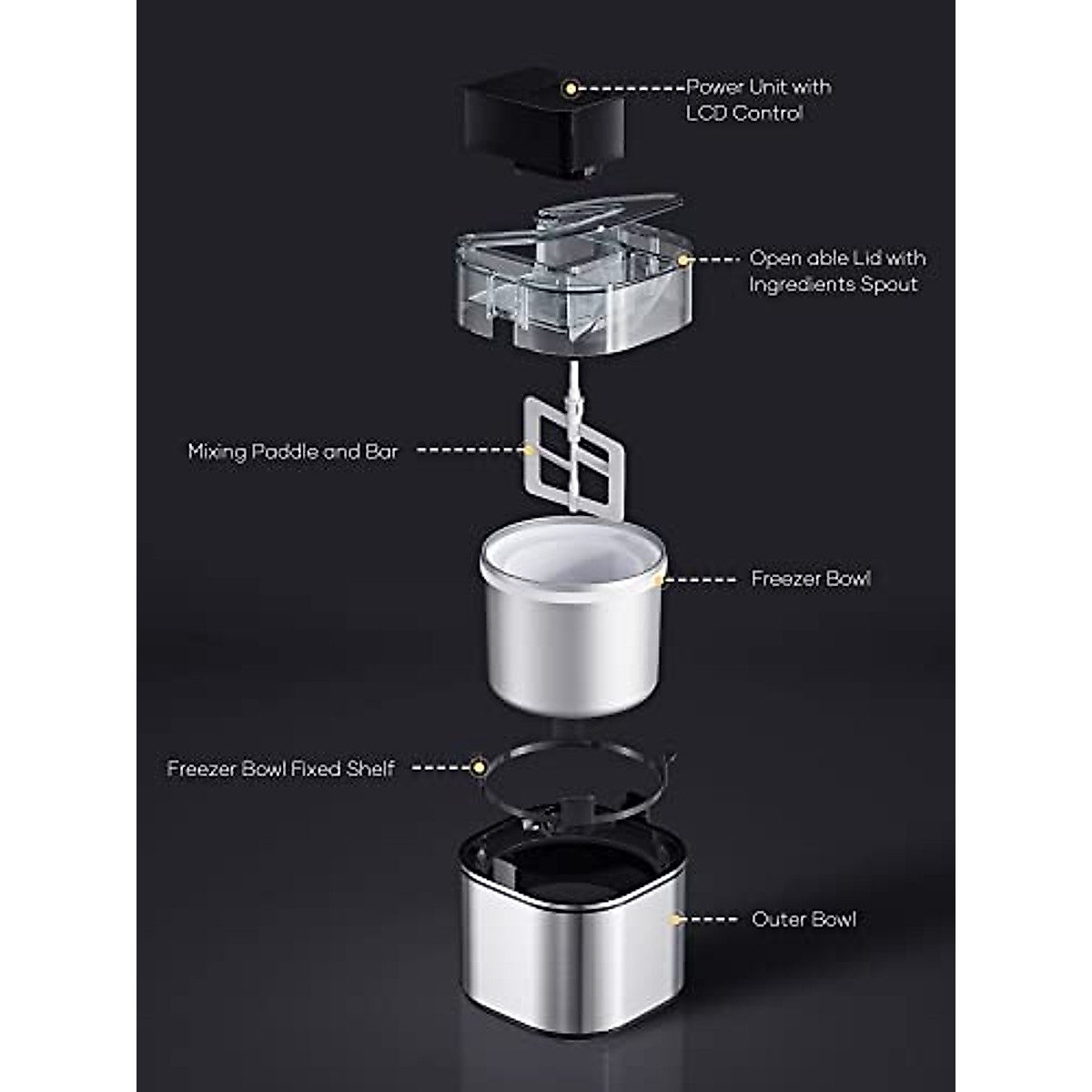 Power Unit with LCD Control

Open able Lid with Ingredients Spout

Mixing Paddle and Bar

Freezer Bowl

Freezer Bowl Fixed Shelf

Outer Bowl